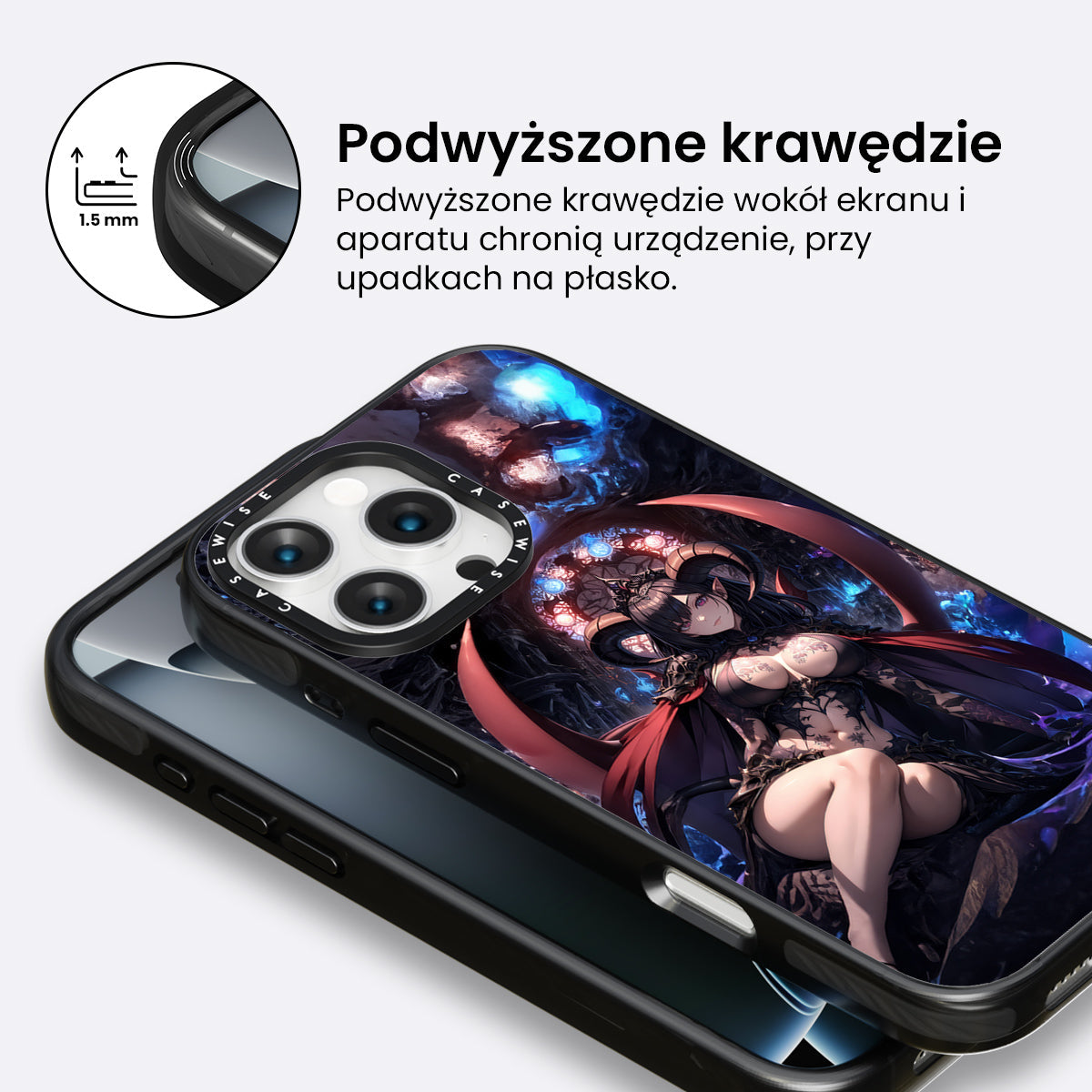 1.5 mm

Podwyższone krawędzie

Podwyższone krawędzie wokół ekranu i aparatu chronią urządzenie, przy upadkach na płasko.

CASEWISE CASEWISE