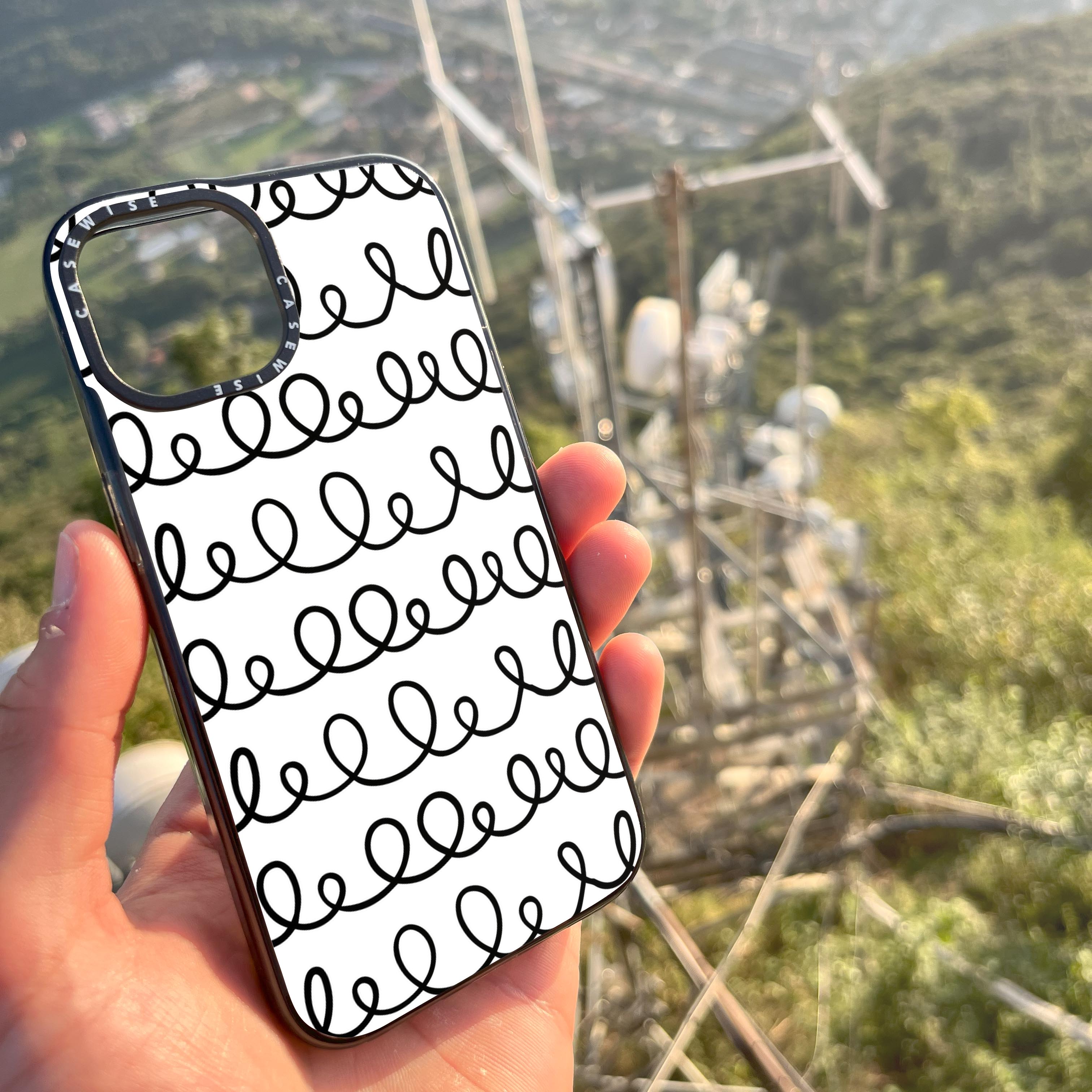 CASEWISE
CASEWISE