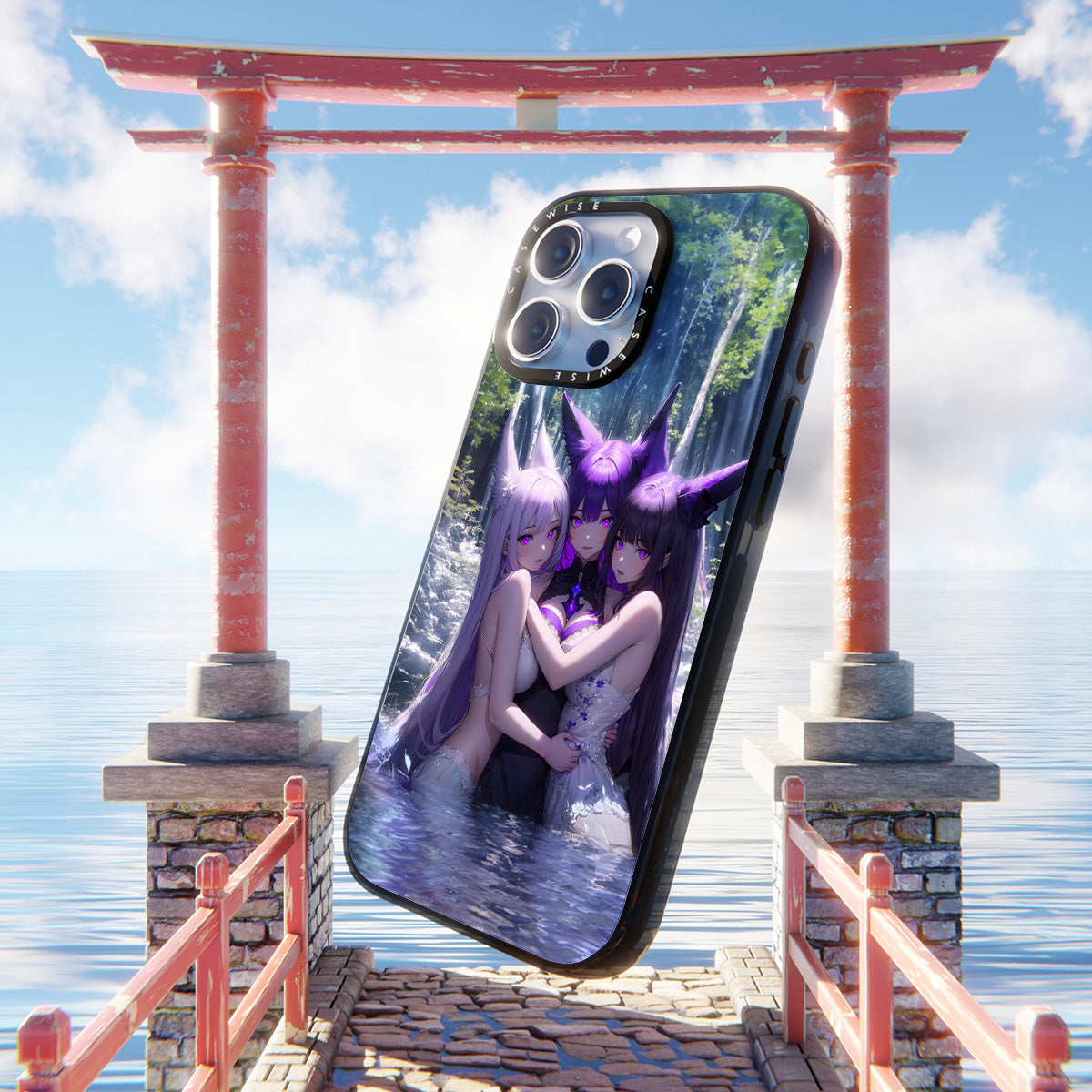 CASEWISE CASEWISE