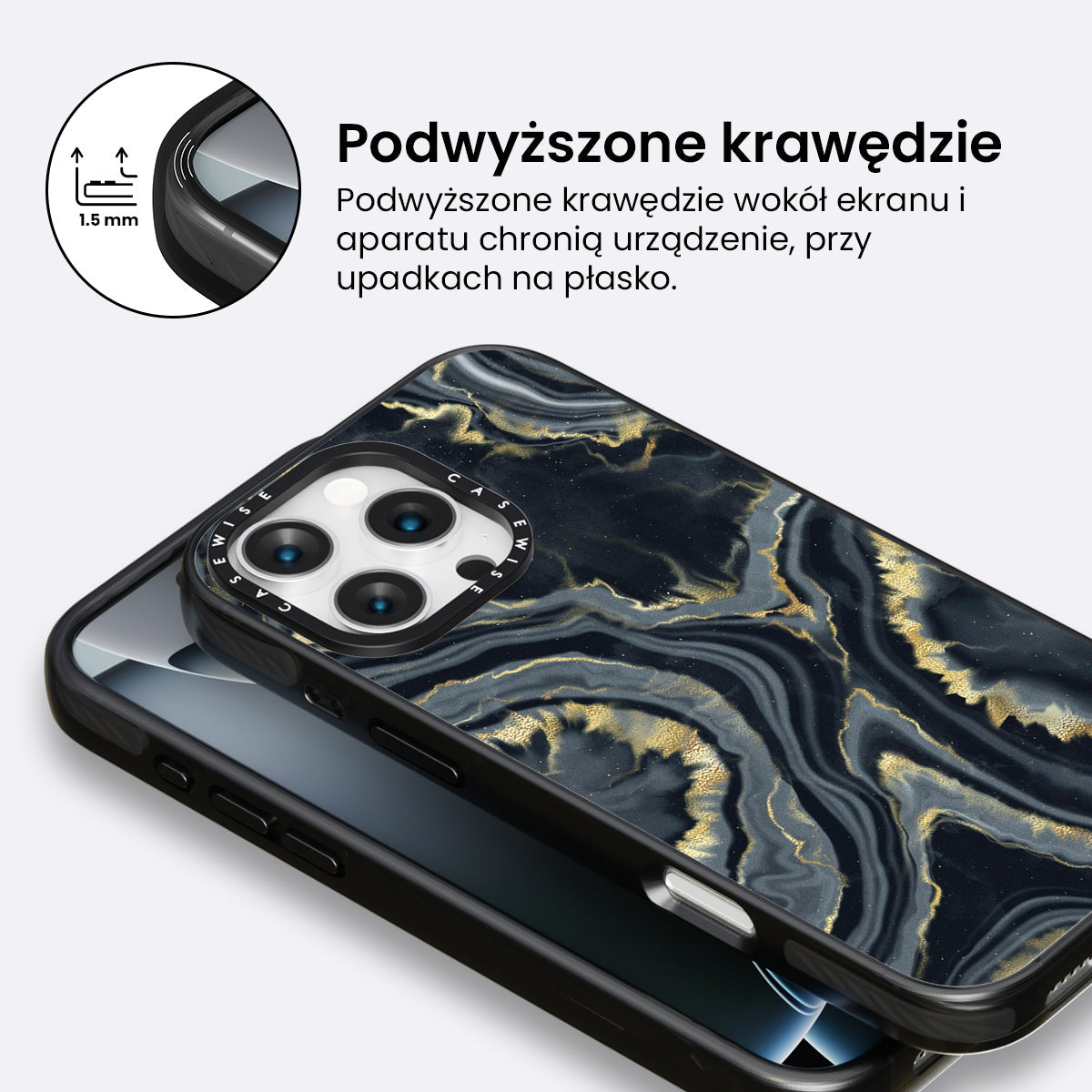 1.5 mm

Podwyższone krawędzie

Podwyższone krawędzie wokół ekranu i aparatu chronią urządzenie, przy upadkach na płasko.

CASEWISE CASEWISE