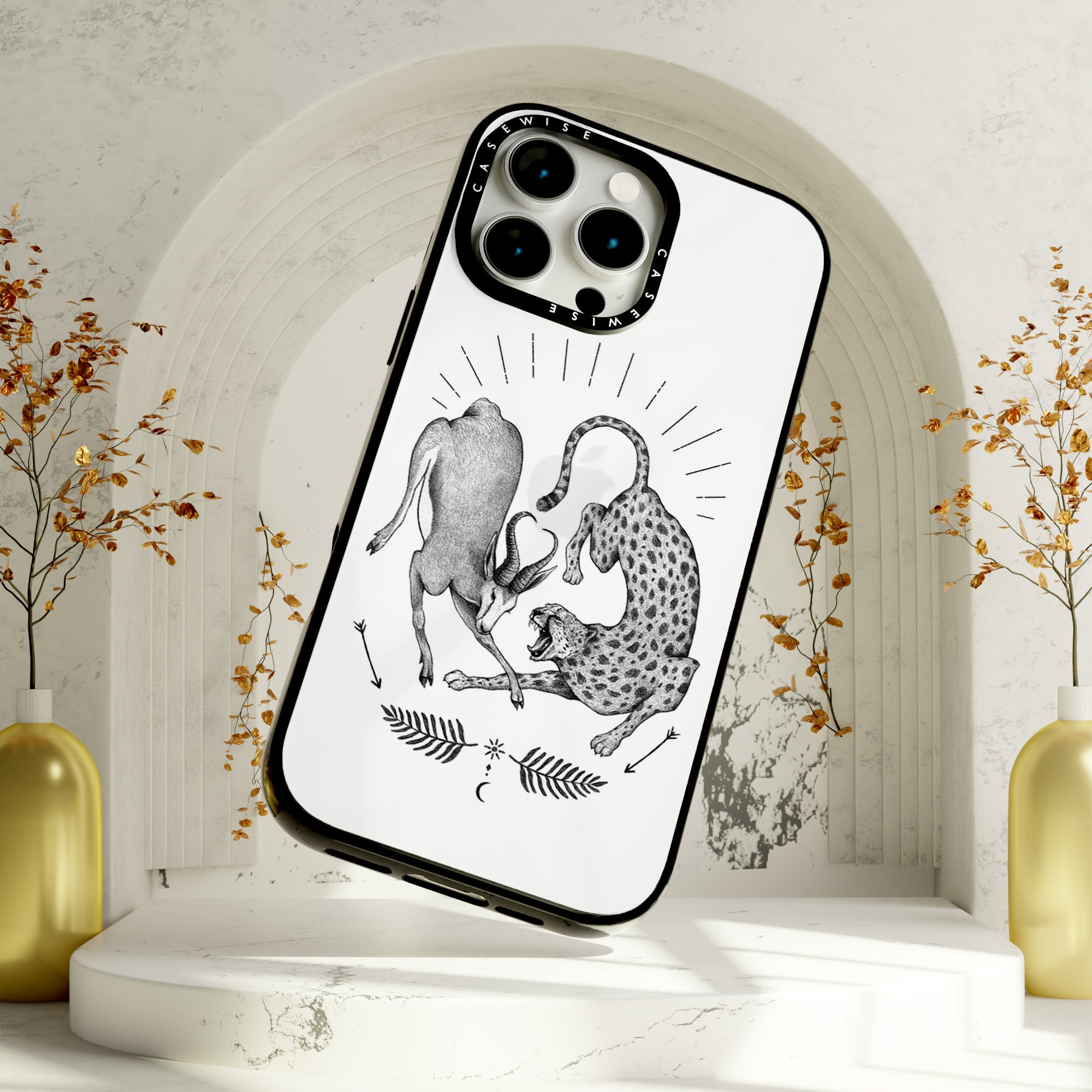 CASEWISE CASEWISE