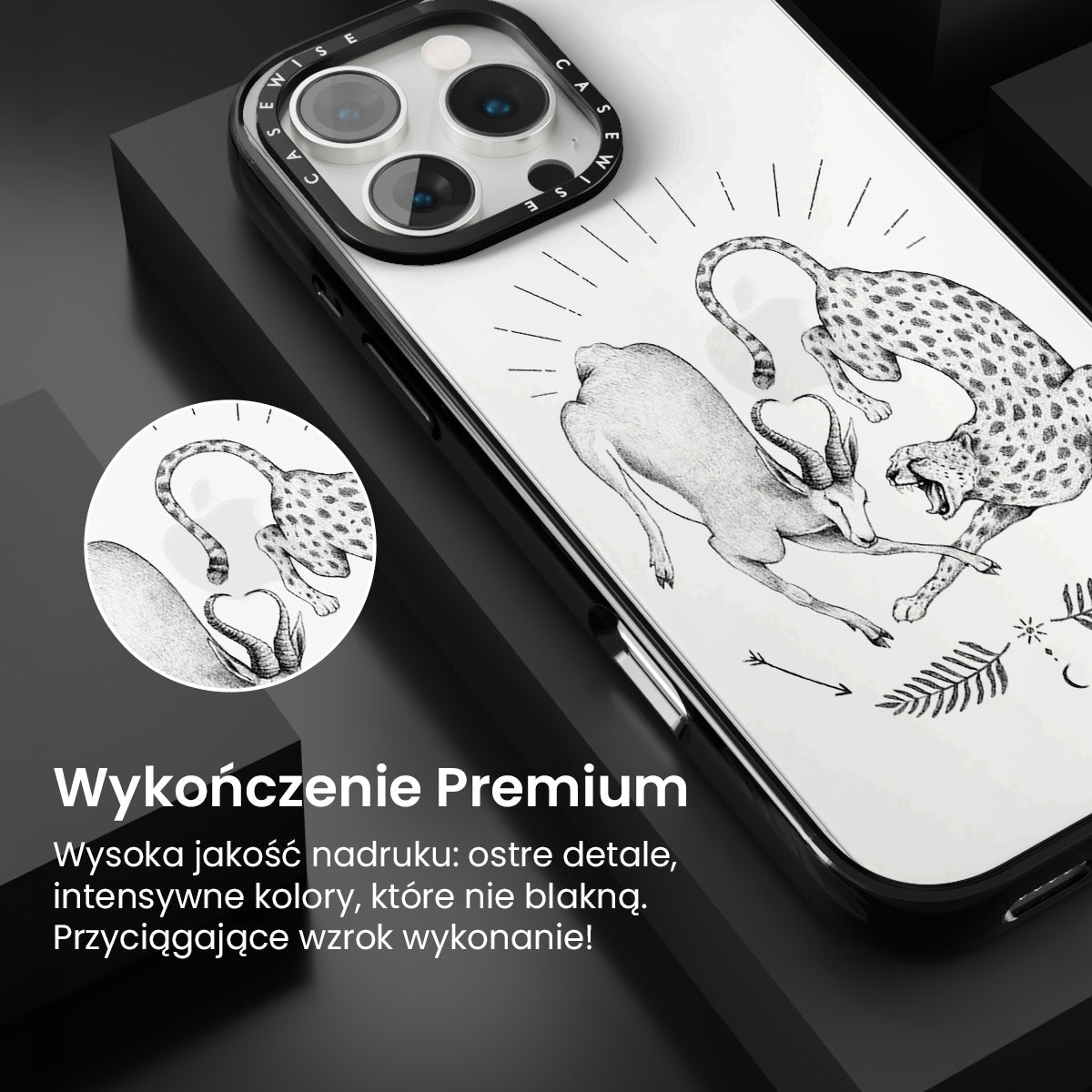 CASEWISE CASEWISE

Wykończenie Premium

Wysoka jakość nadruku: ostre detale, intensywne kolory, które nie blakną. Przyciągające wzrok wykonanie!