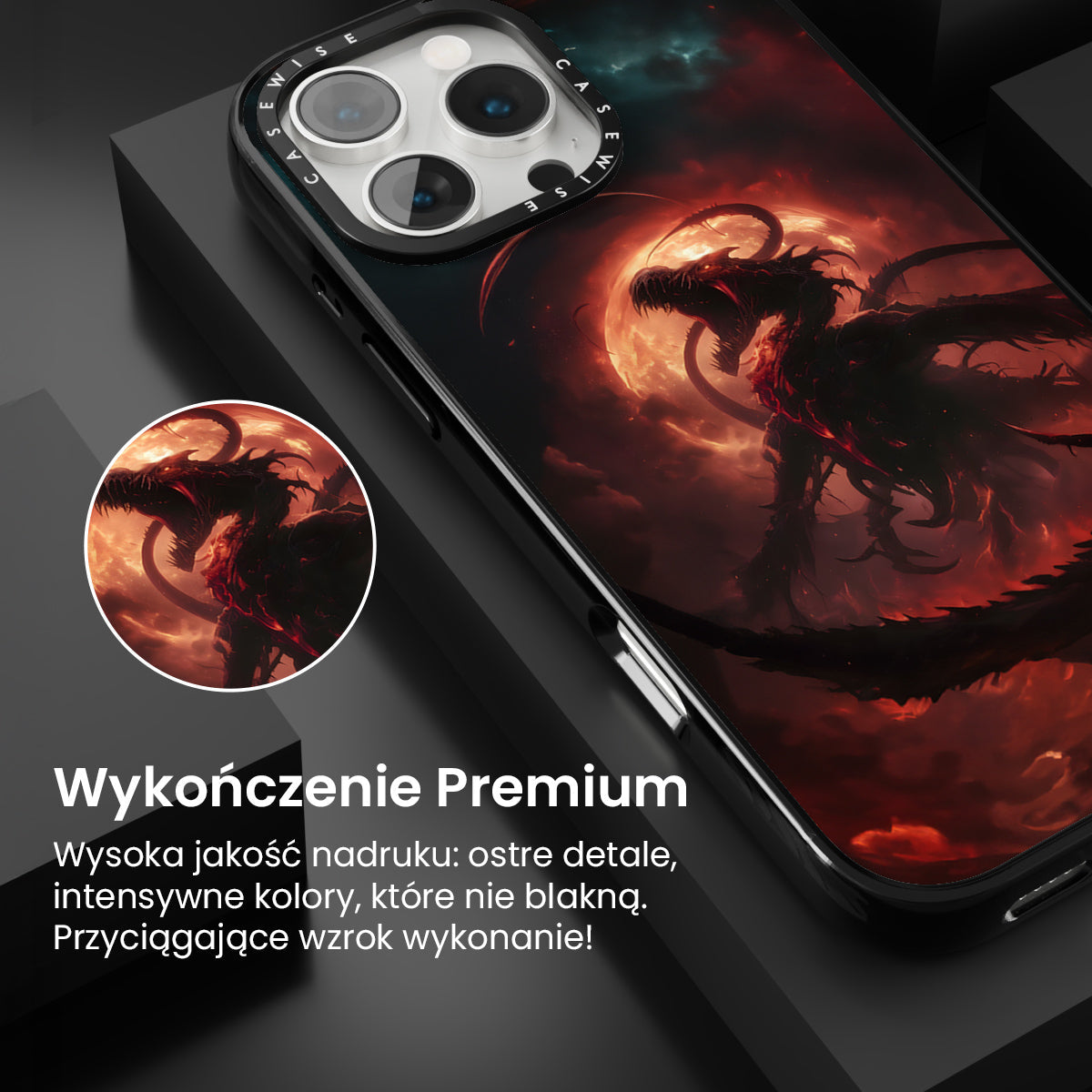 CASEWISE CASEWISE

Wykończenie Premium

Wysoka jakość nadruku: ostre detale, intensywne kolory, które nie blakną. Przyciągające wzrok wykonanie!