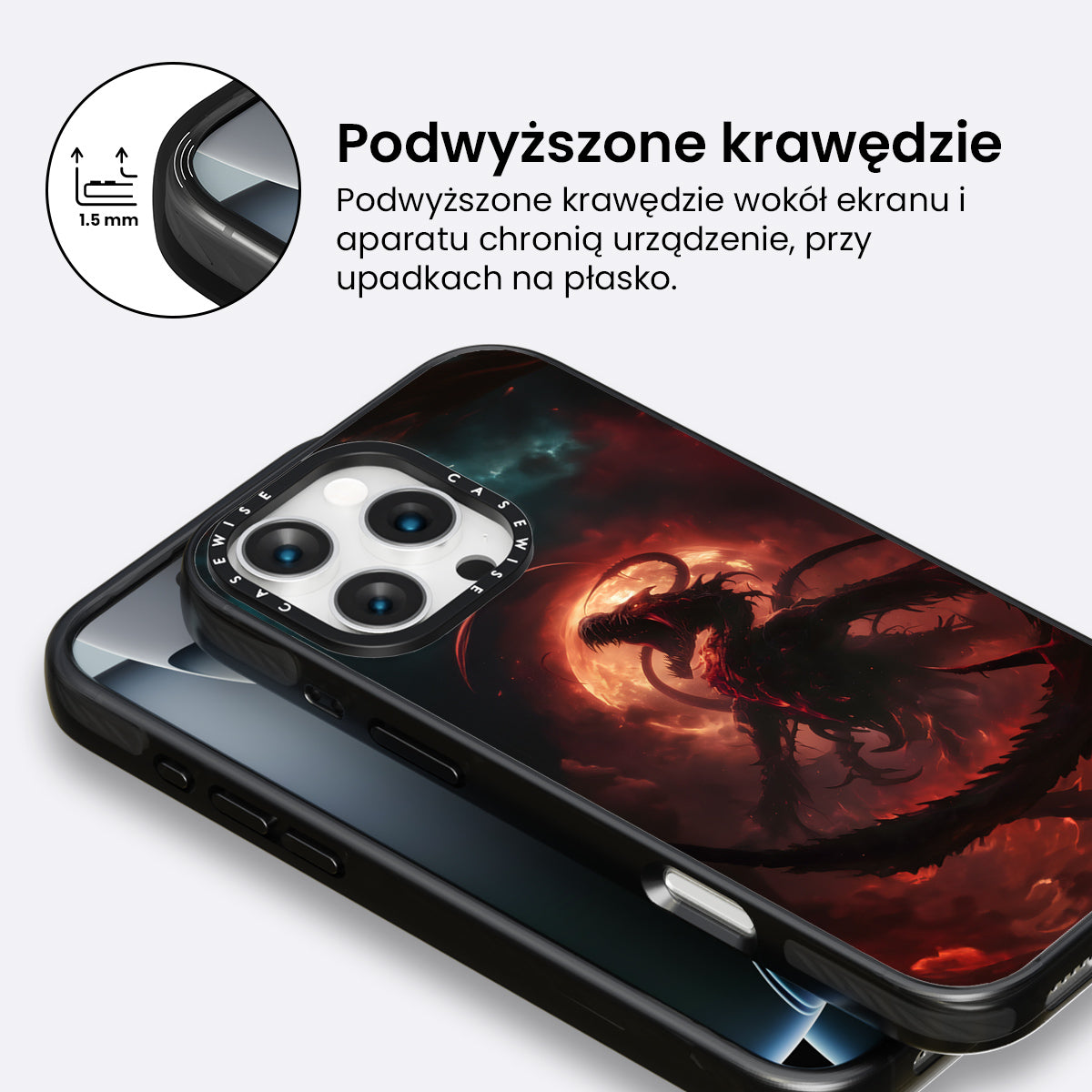 1.5 mm

Podwyższone krawędzie

Podwyższone krawędzie wokół ekranu i aparatu chronią urządzenie, przy upadkach na płasko.

CASEWISE CASEWISE