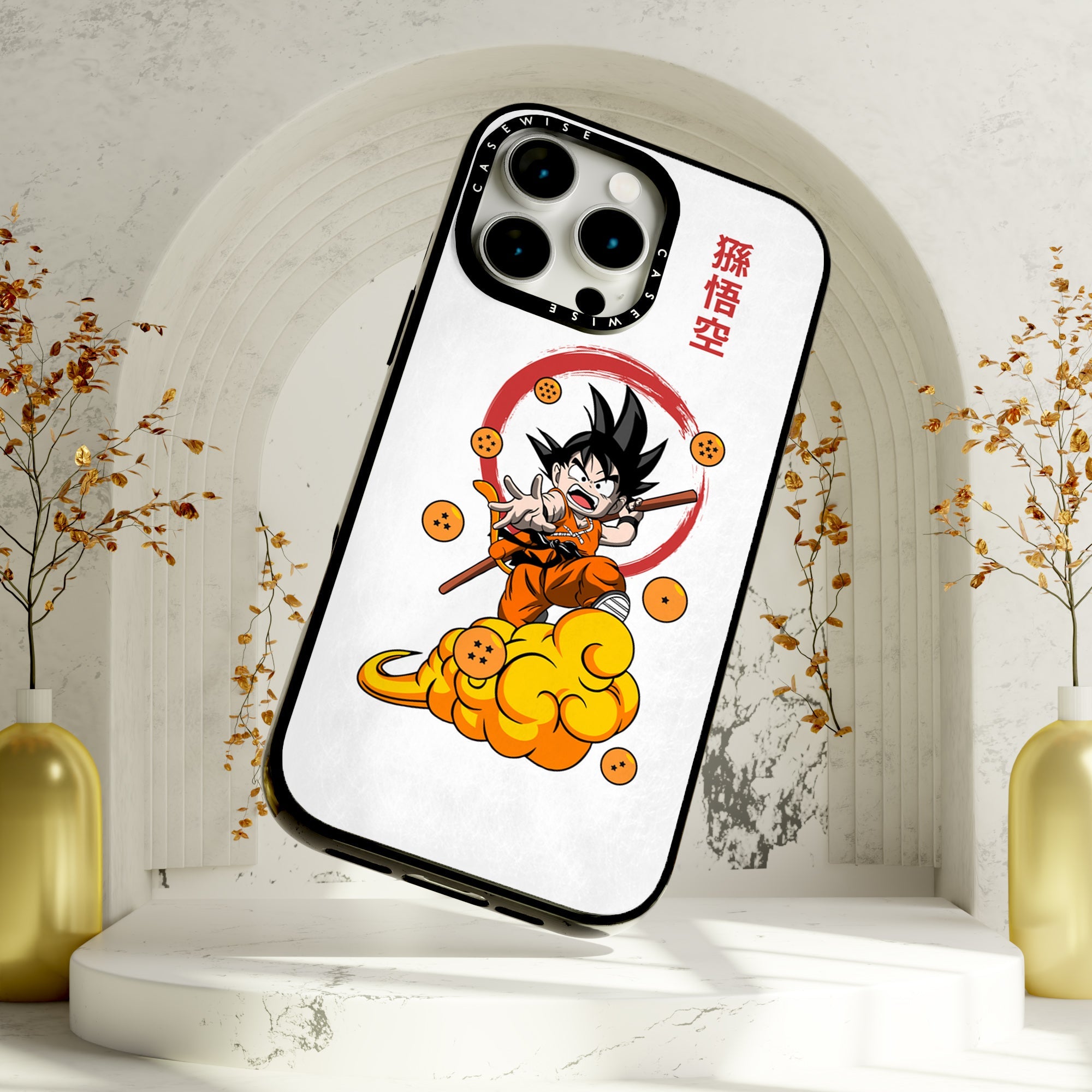 CASEWISE CASEWISE

猻悟空