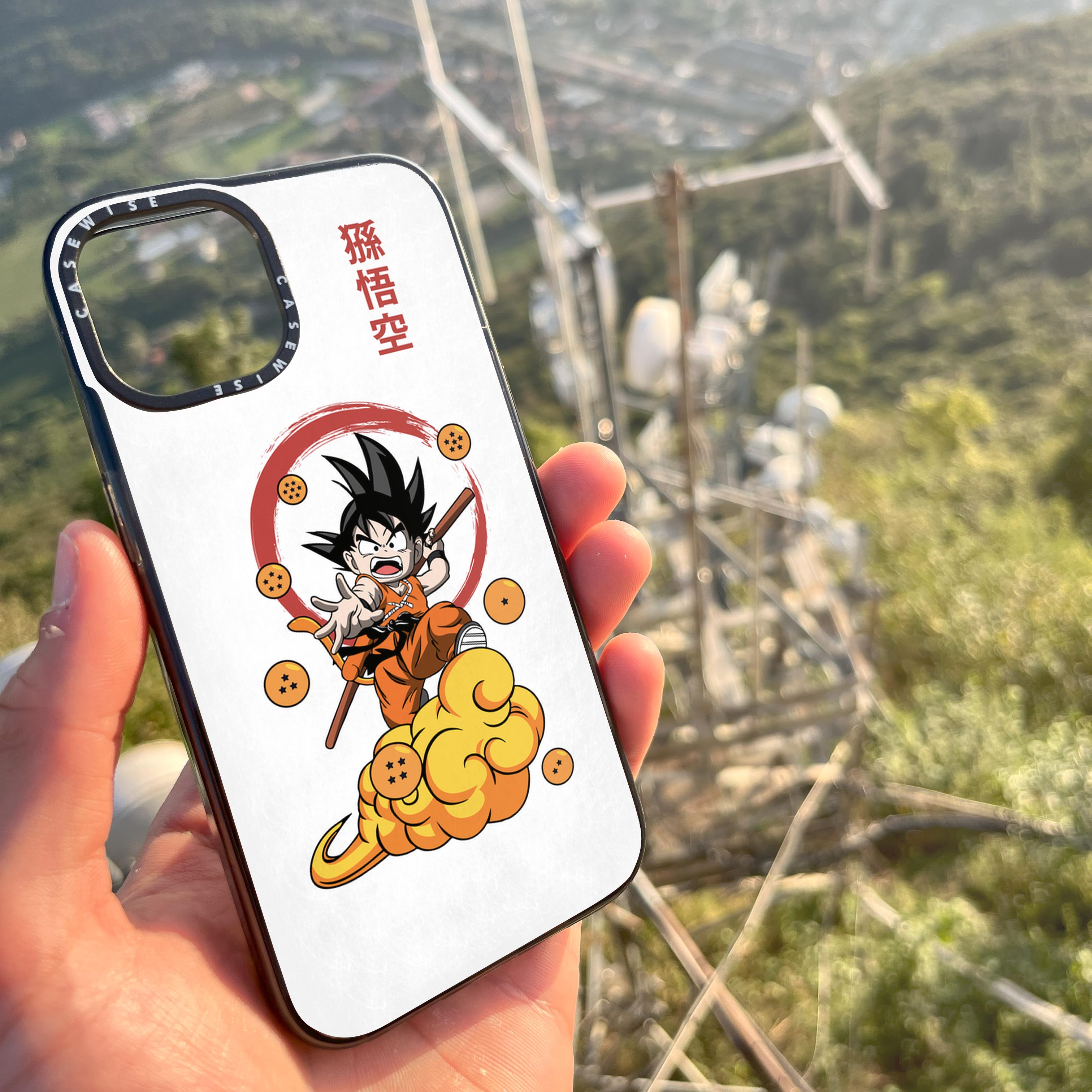 CASEWISE
CASEWISE

猻悟空