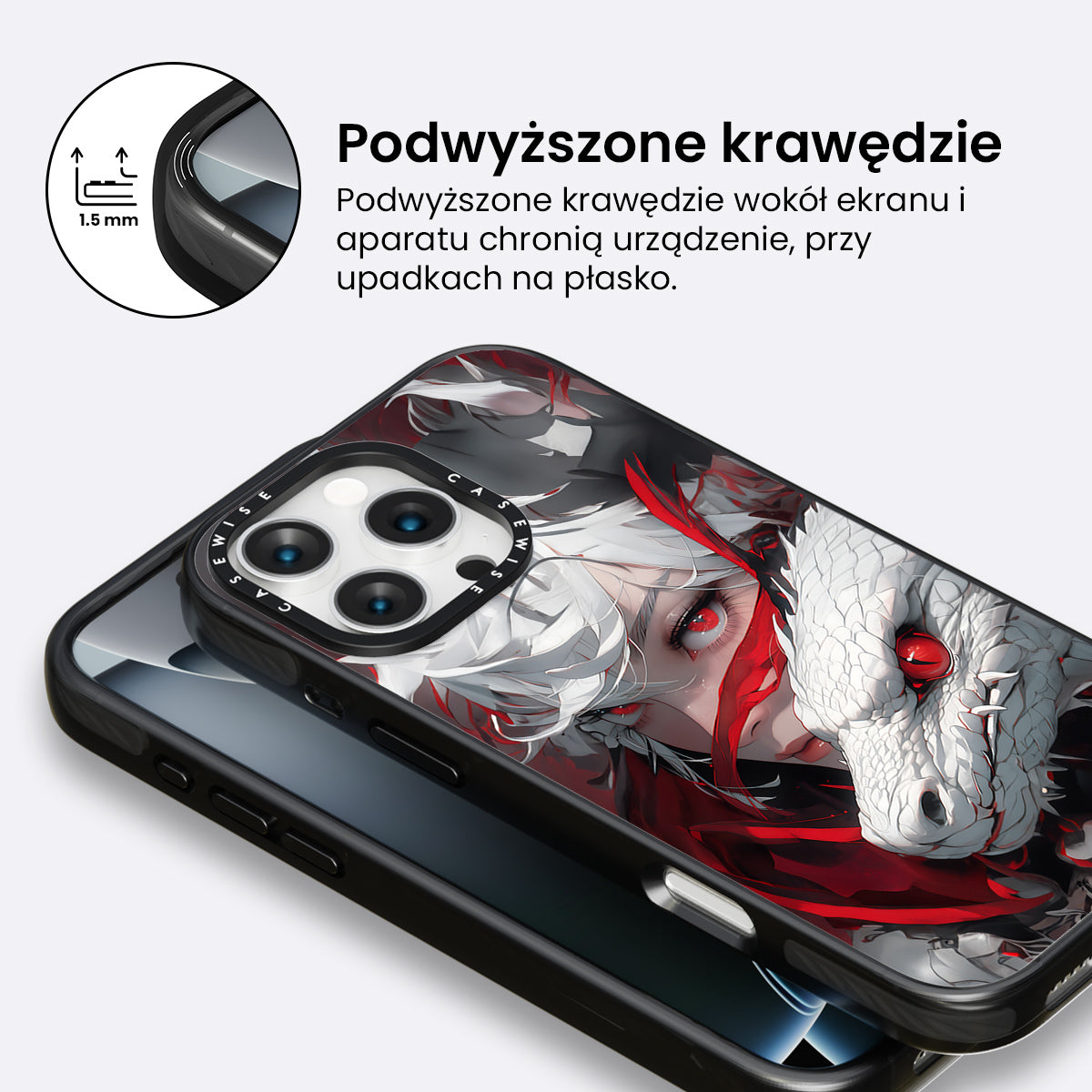 1.5 mm

Podwyższone krawędzie

Podwyższone krawędzie wokół ekranu i aparatu chronią urządzenie, przy upadkach na płasko.

CASEWISE CASEWISE