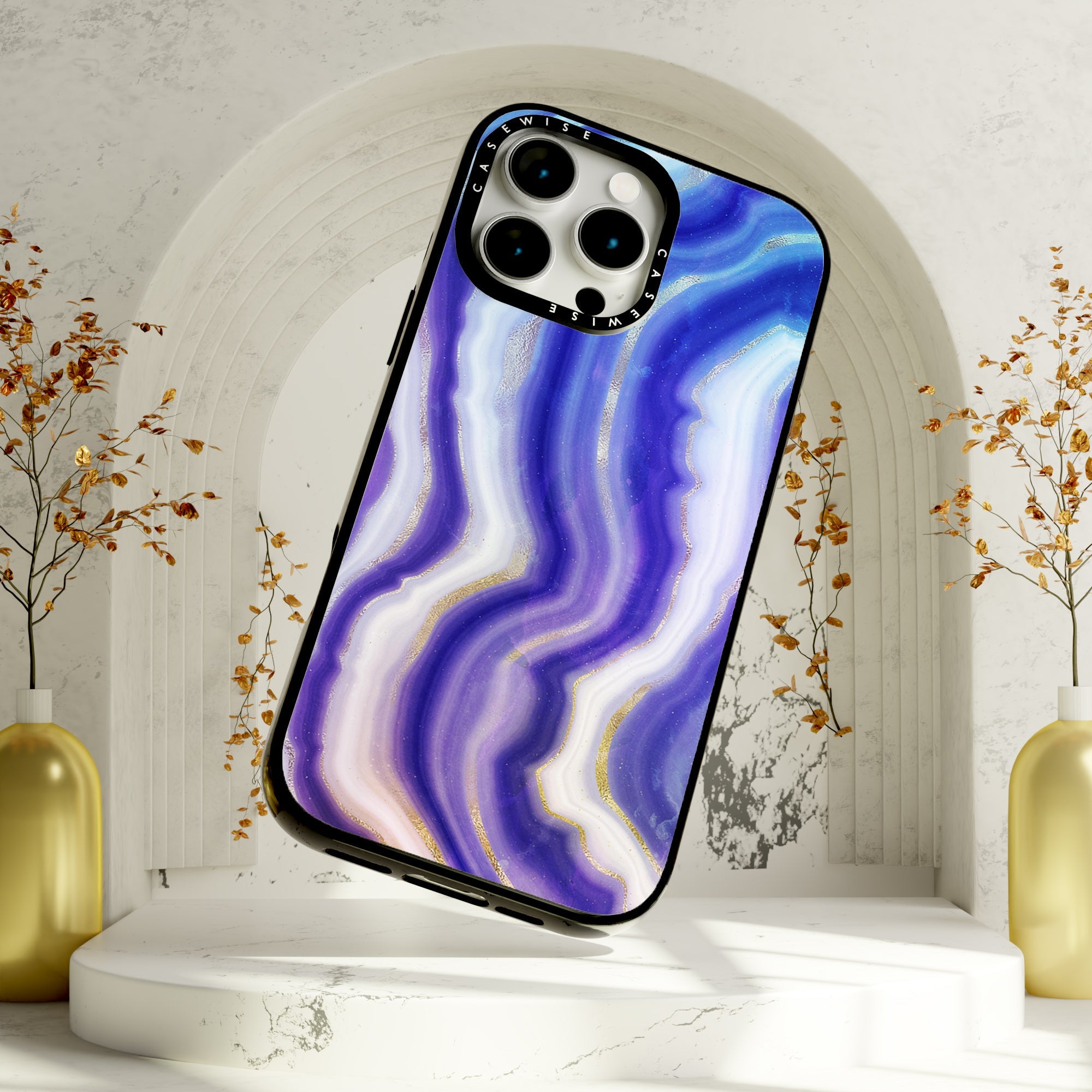 CASEWISE
CASEWISE