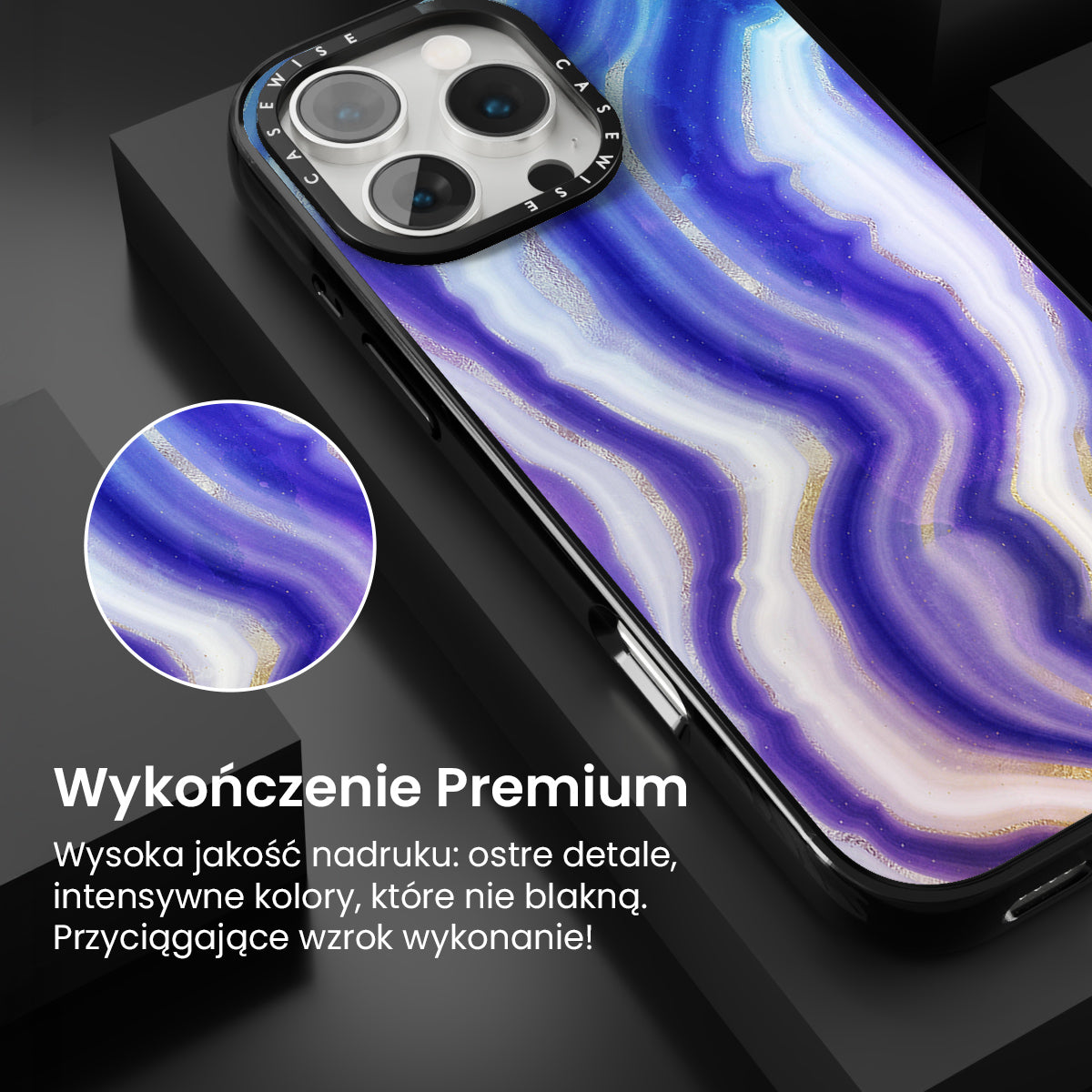 CASEWISE CASEWISE

Wykończenie Premium

Wysoka jakość nadruku: ostre detale, intensywne kolory, które nie blakną. Przyciągające wzrok wykonanie!