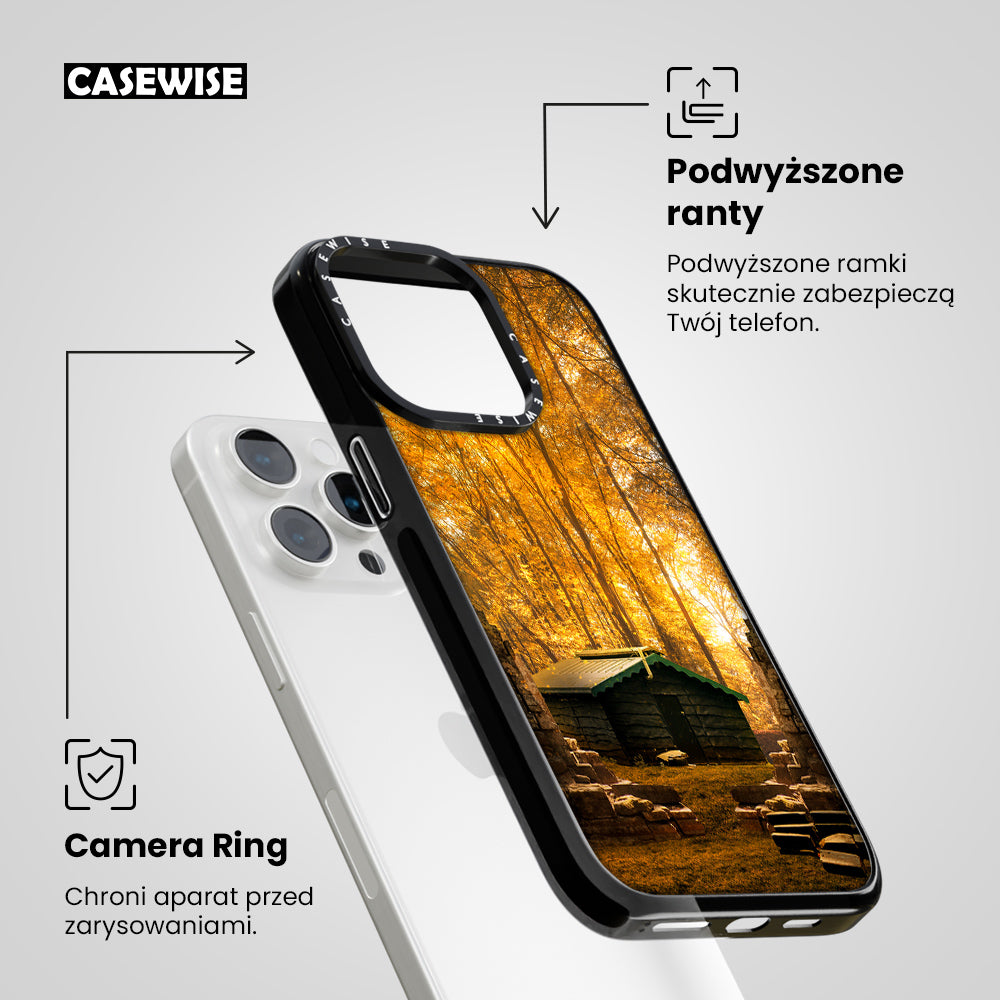 CASEWISE

Podwyższone ranty

Podwyższone ramki skutecznie zabezpieczą Twój telefon.

CASEWISE

CASEWISE

Camera Ring

Chroni aparat przed zarysowaniami.