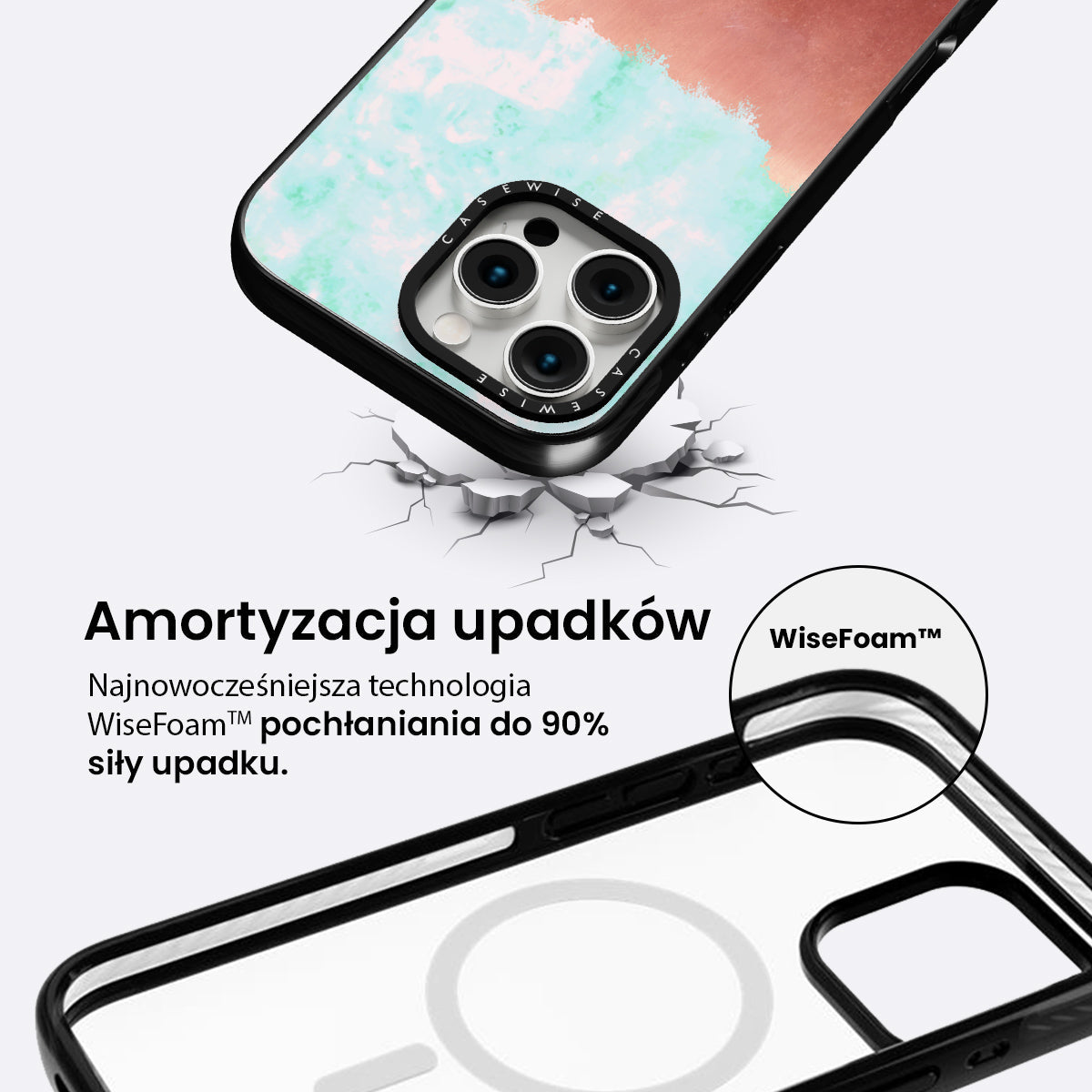 CASEWISE

CASEWISE

Amortyzacja upadków

Najnowocześniejsza technologia WiseFoam™ pochłaniania do 90% siły upadku.

WiseFoam™