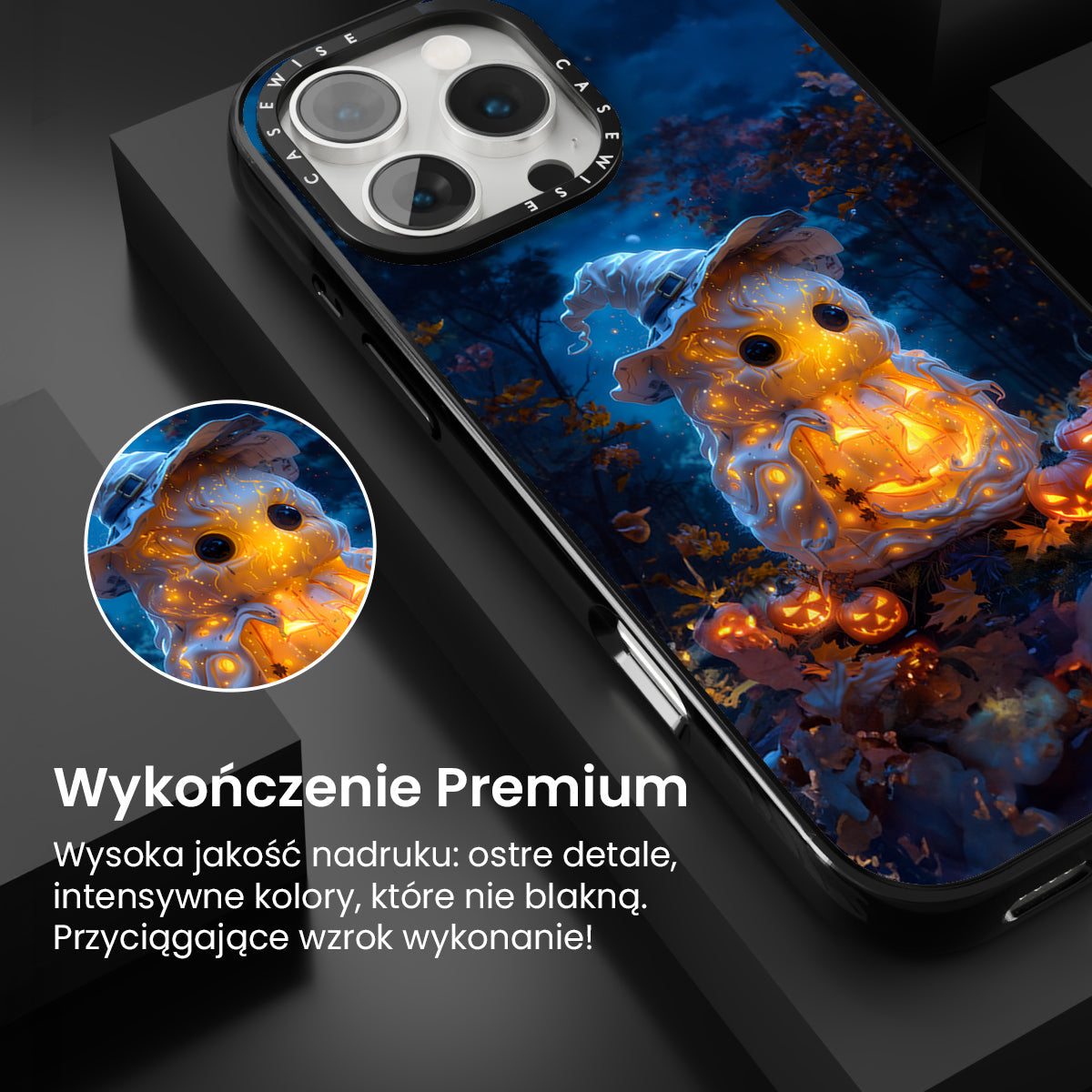 CASEWISE CASEWISE

Wykończenie Premium

Wysoka jakość nadruku: ostre detale, intensywne kolory, które nie blakną. Przyciągające wzrok wykonanie!