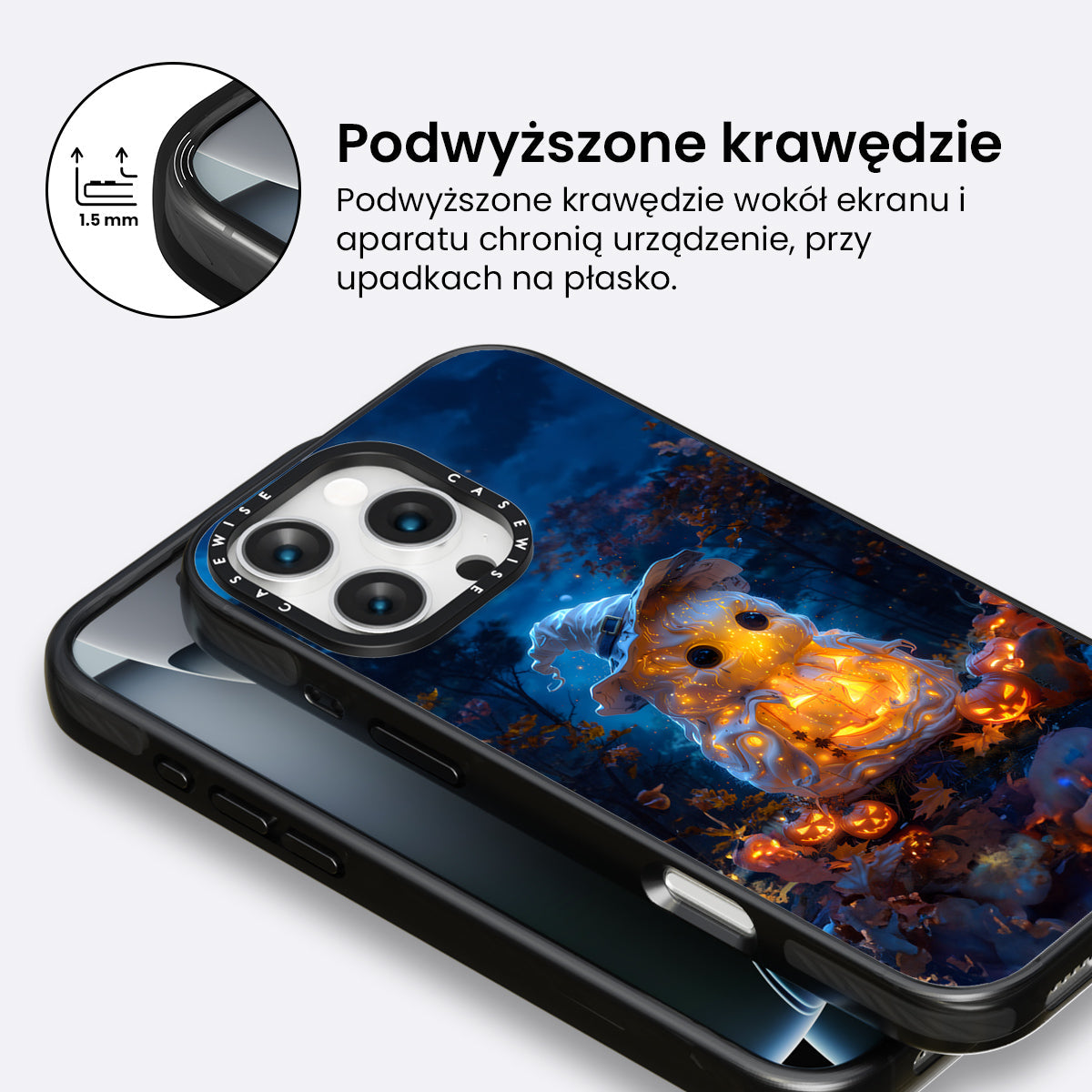 1.5 mm

Podwyższone krawędzie

Podwyższone krawędzie wokół ekranu i aparatu chronią urządzenie, przy upadkach na płasko.

CASEWISE CASEWISE