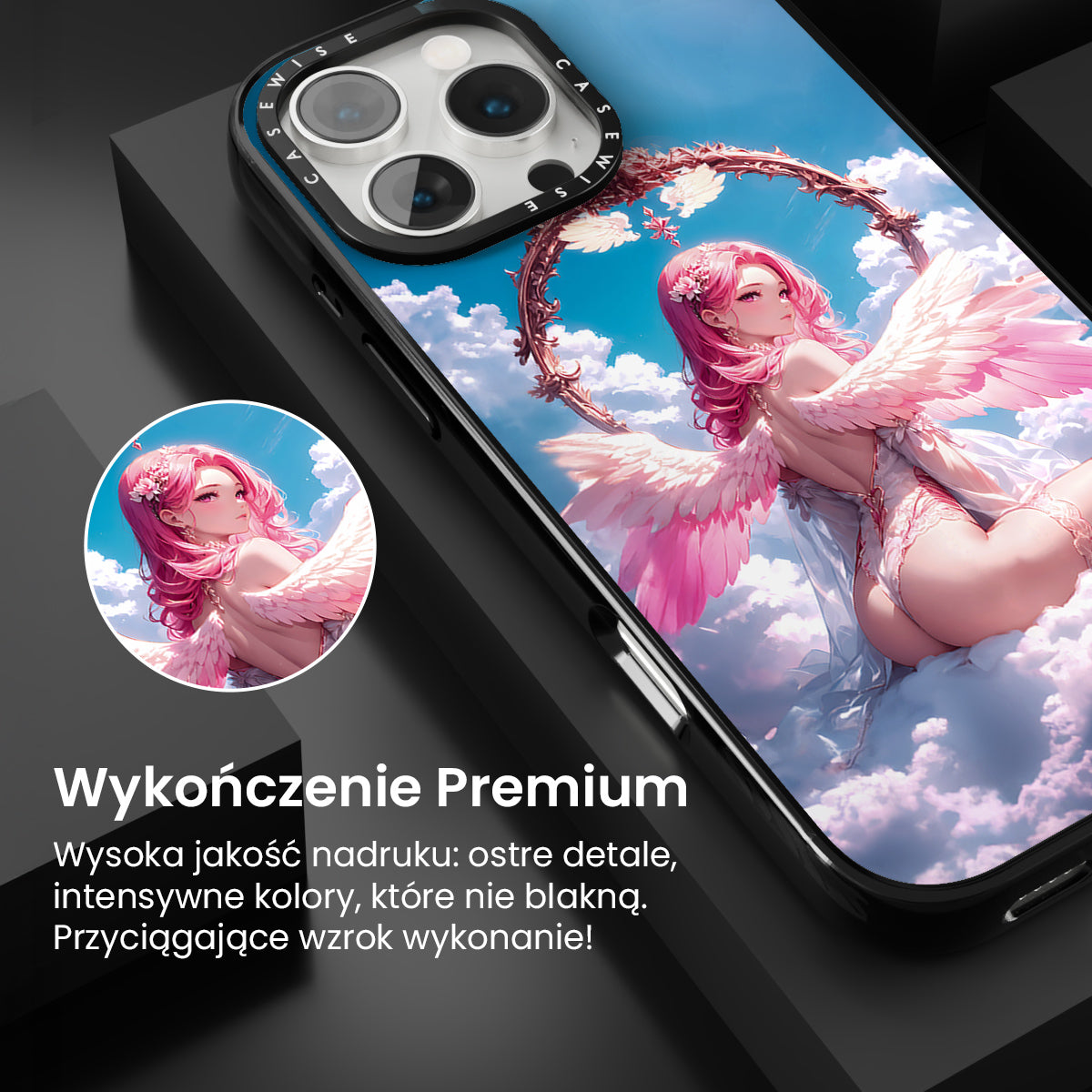 CASEWISE CASEWISE

Wykończenie Premium

Wysoka jakość nadruku: ostre detale, intensywne kolory, które nie blakną. Przyciągające wzrok wykonanie!