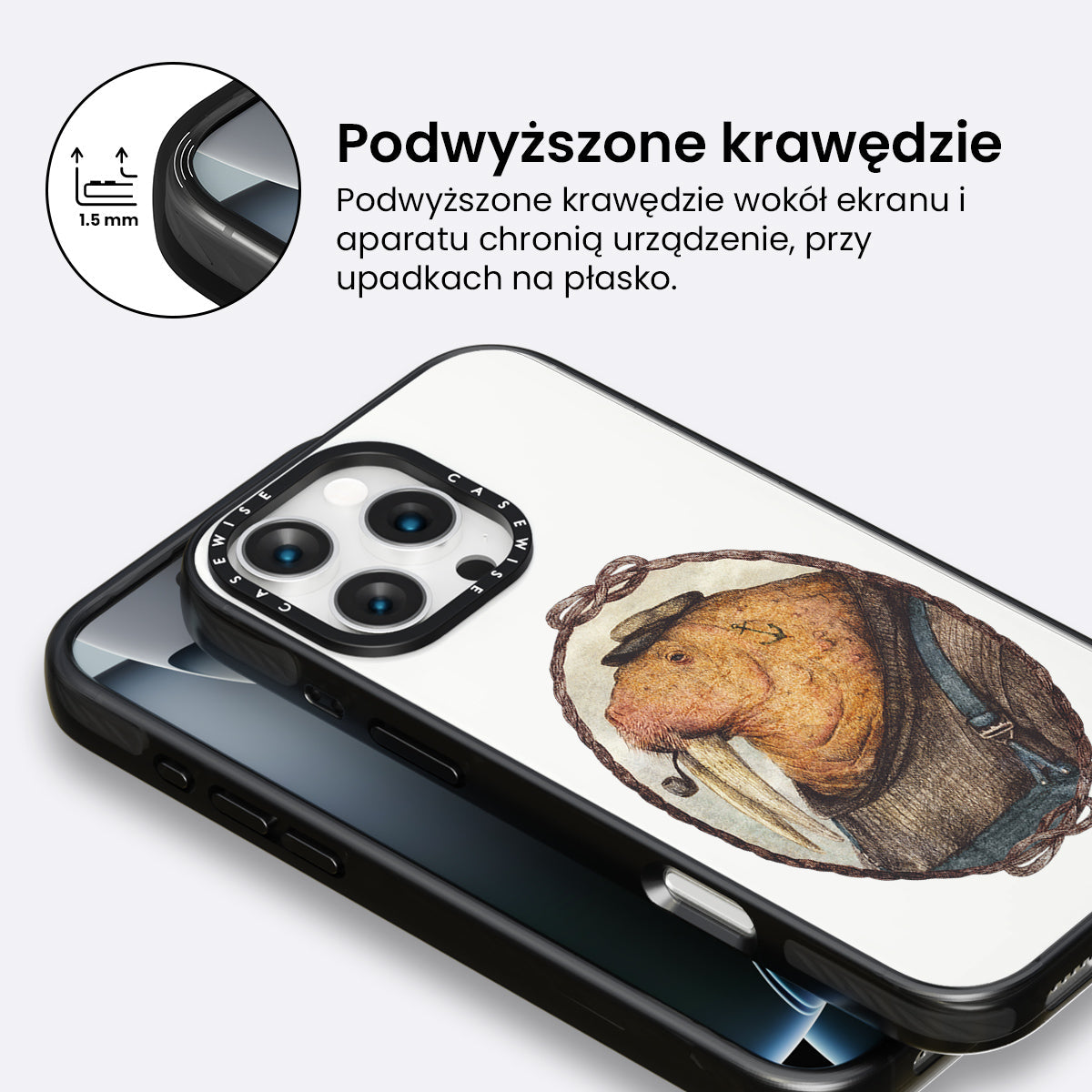 1.5 mm

Podwyższone krawędzie

Podwyższone krawędzie wokół ekranu i aparatu chronią urządzenie, przy upadkach na płasko.

CASEWISE CASEWISE