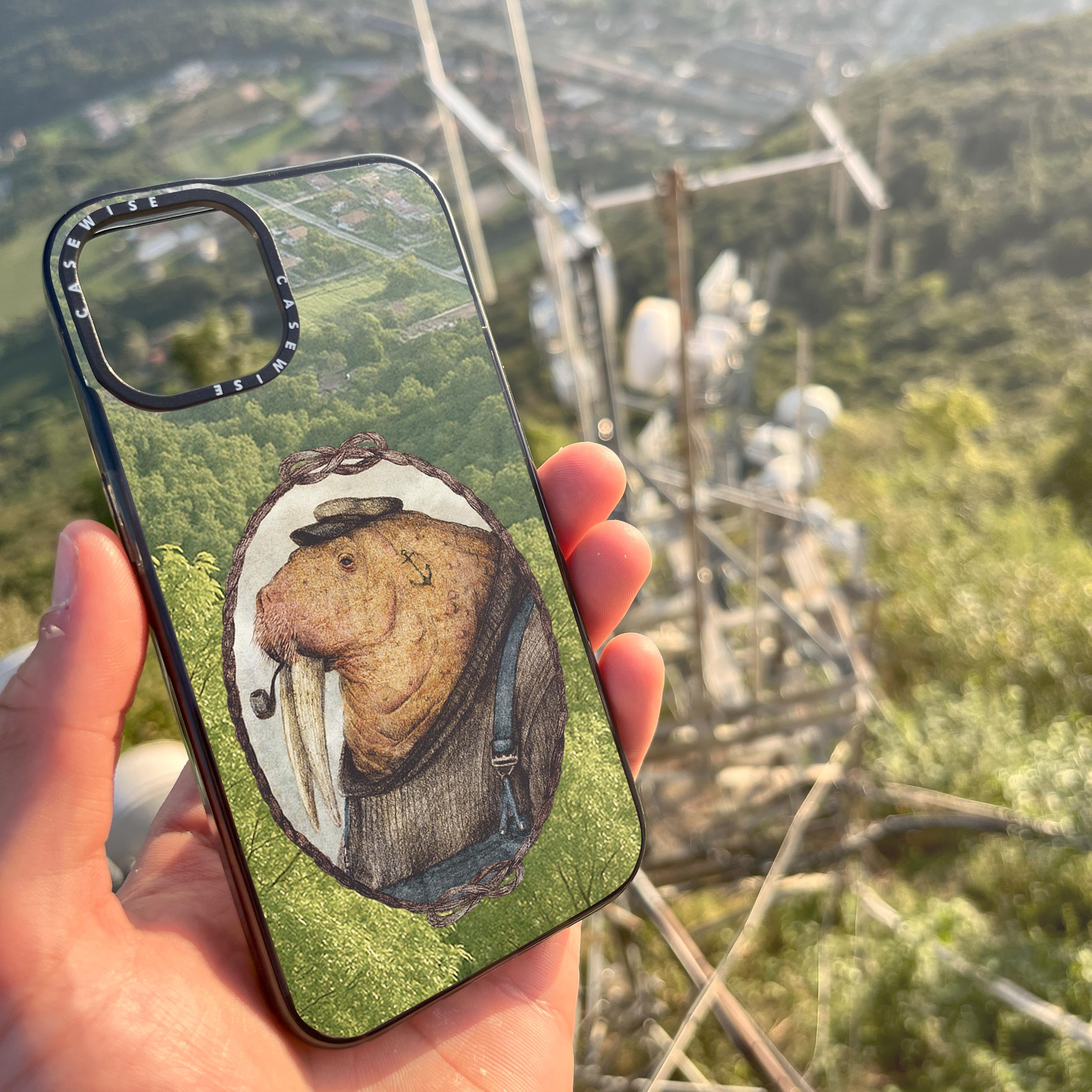 CASEWISE CASEWISE