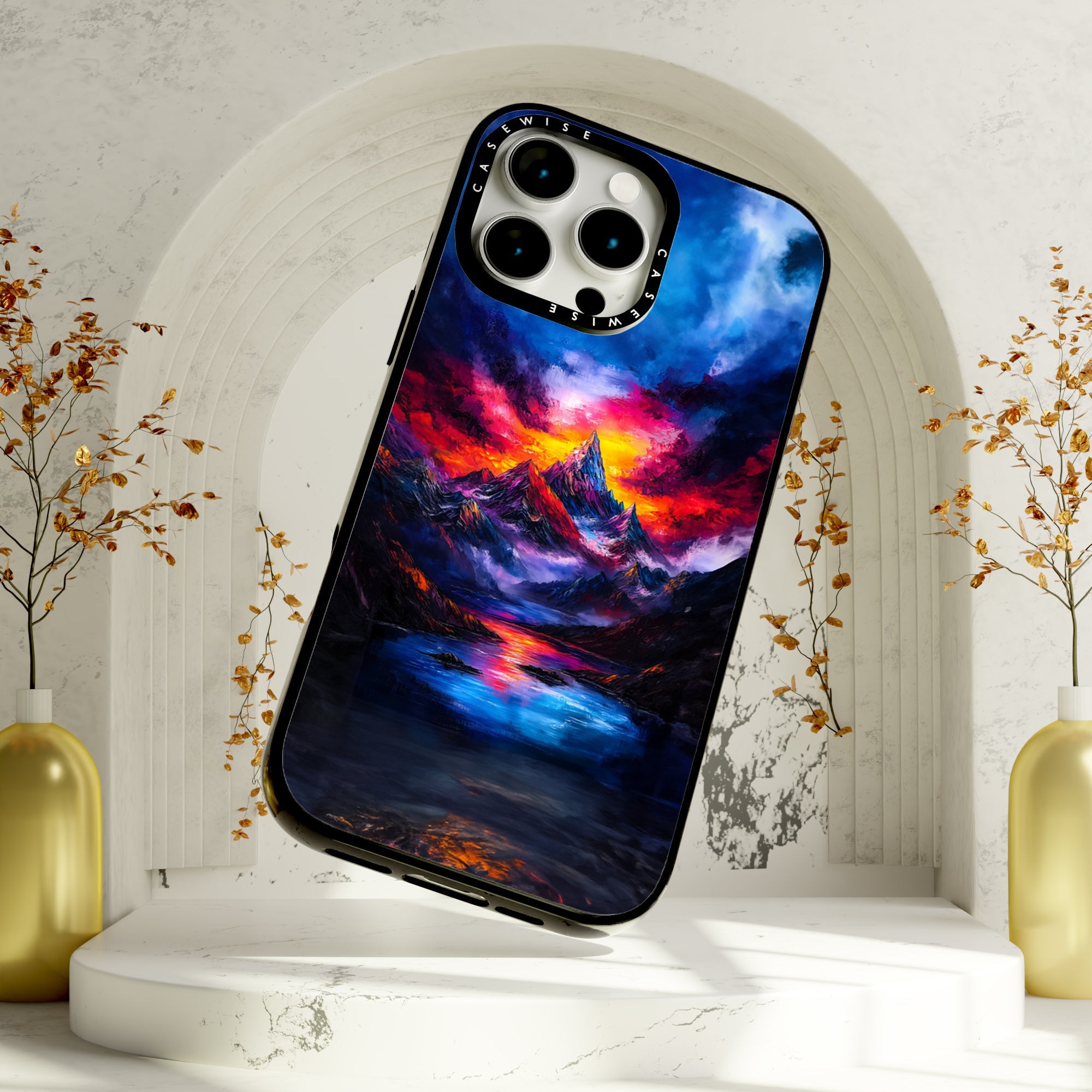 CASEWISE
CASEWISE