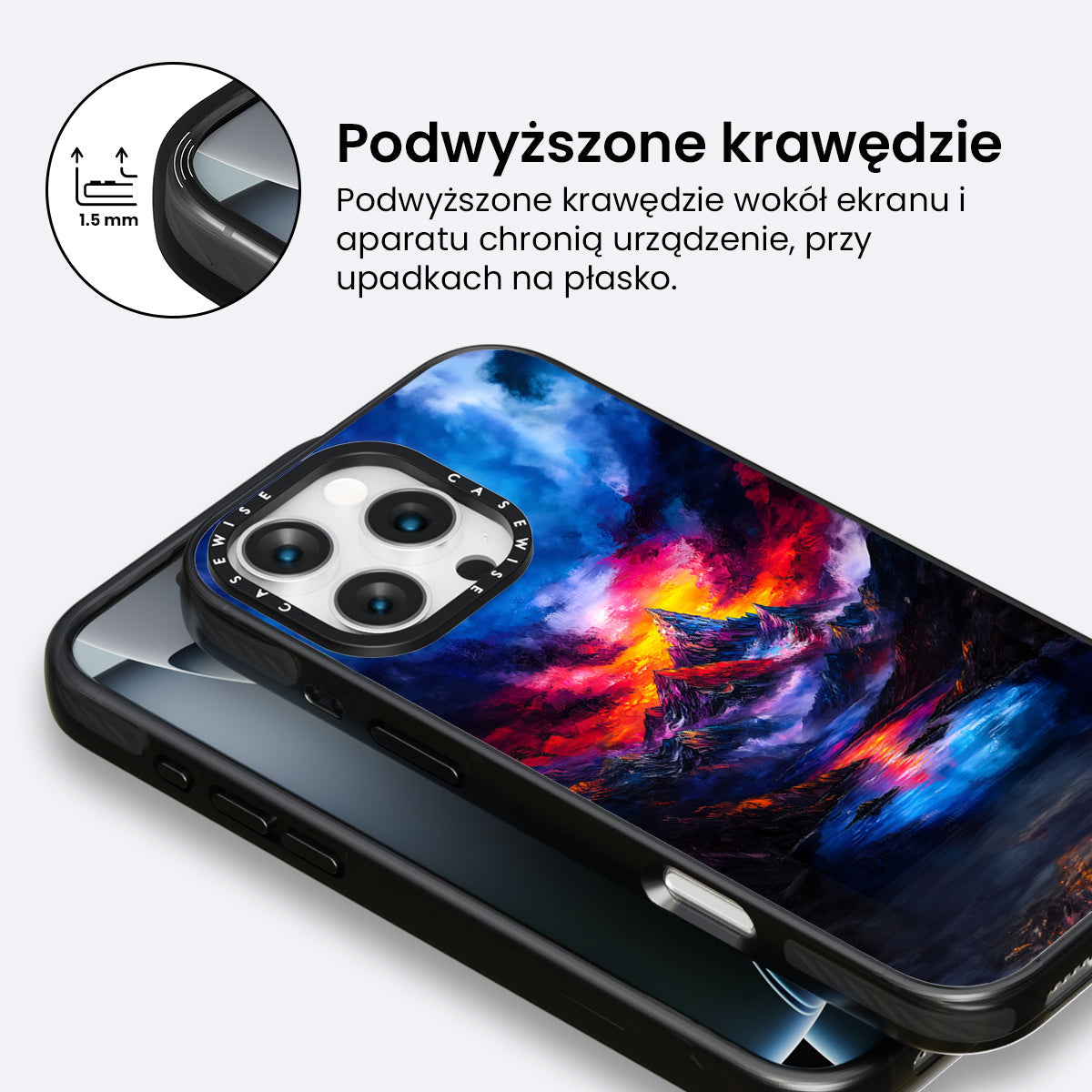 1.5 mm

Podwyższone krawędzie

Podwyższone krawędzie wokół ekranu i aparatu chronią urządzenie, przy upadkach na płasko.

CASEWISE CASEWISE