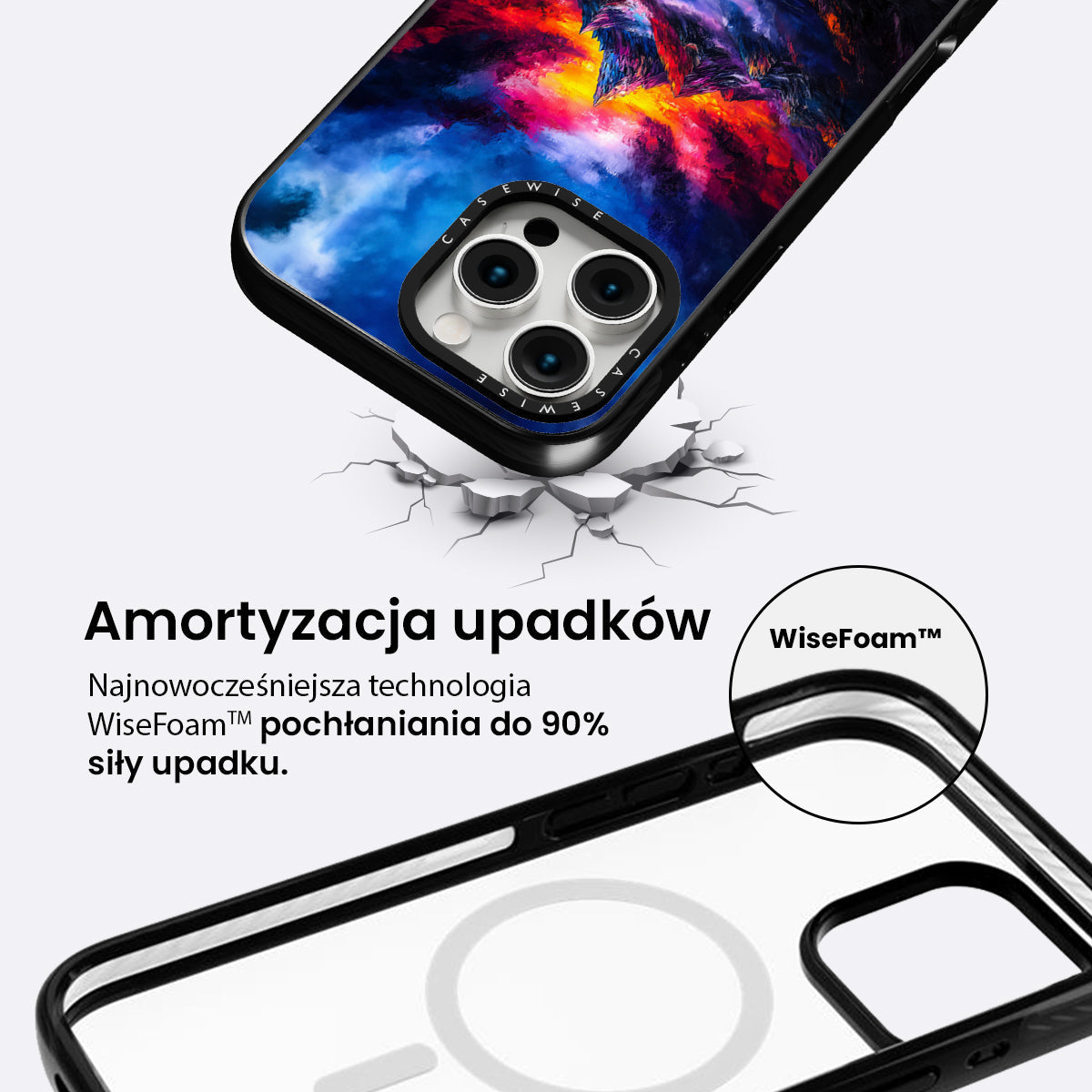 CASEWISE

CASEWISE

Amortyzacja upadków

Najnowocześniejsza technologia WiseFoam™ pochłaniania do 90% siły upadku.

WiseFoam™