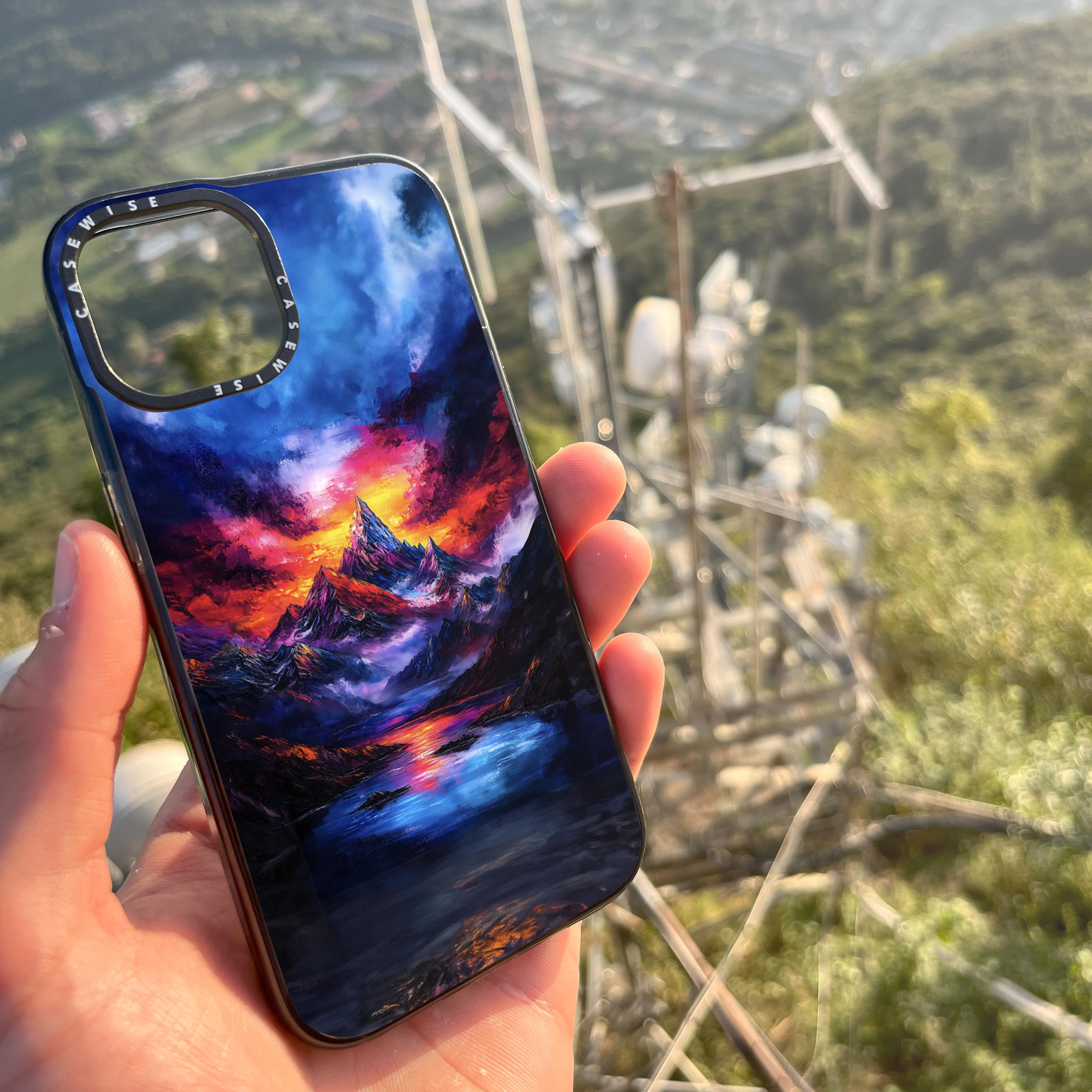 CASEWISE CASEWISE