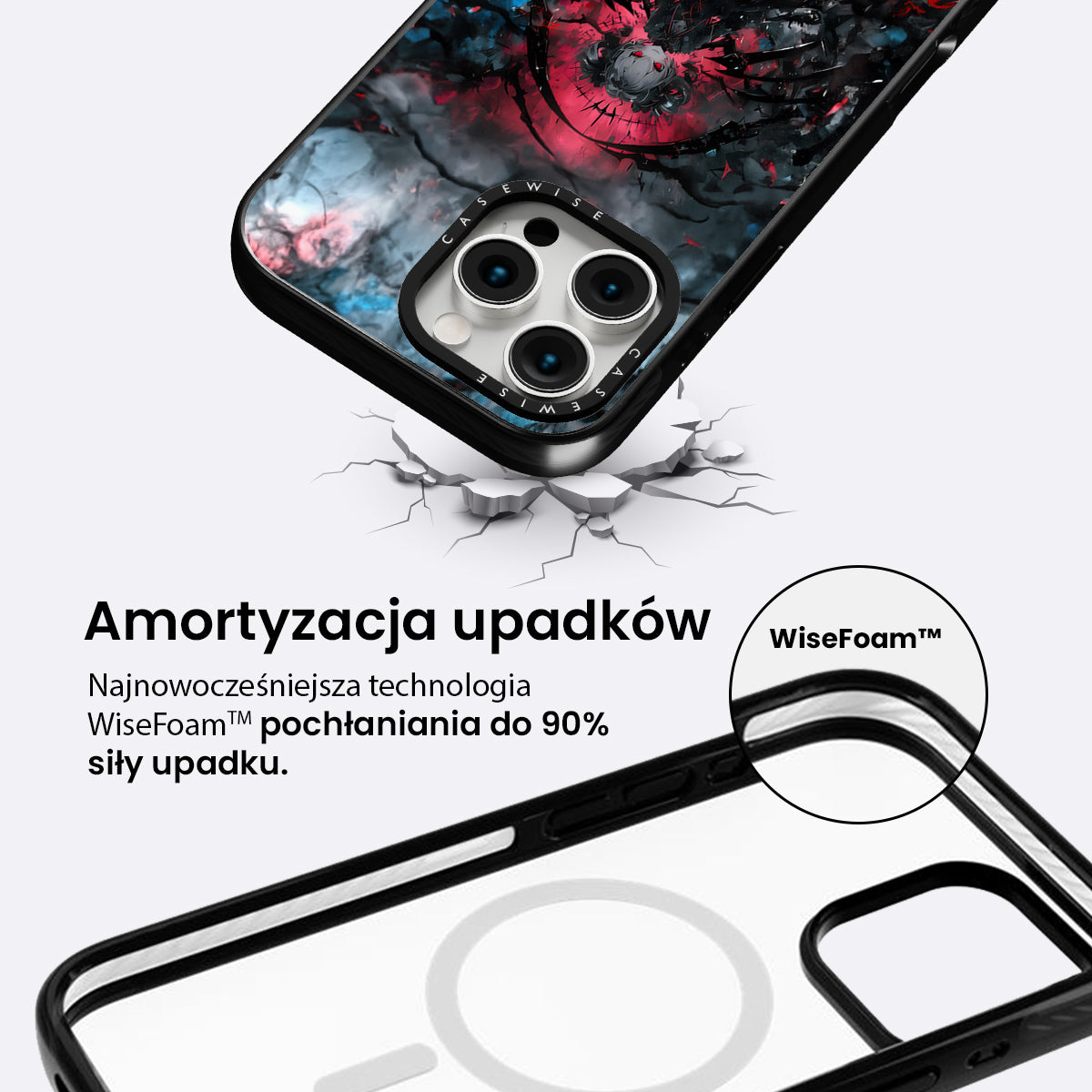 CASEWISE

CASEWISE

Amortyzacja upadków

Najnowocześniejsza technologia WiseFoam™ pochłaniania do 90% siły upadku.

WiseFoam™