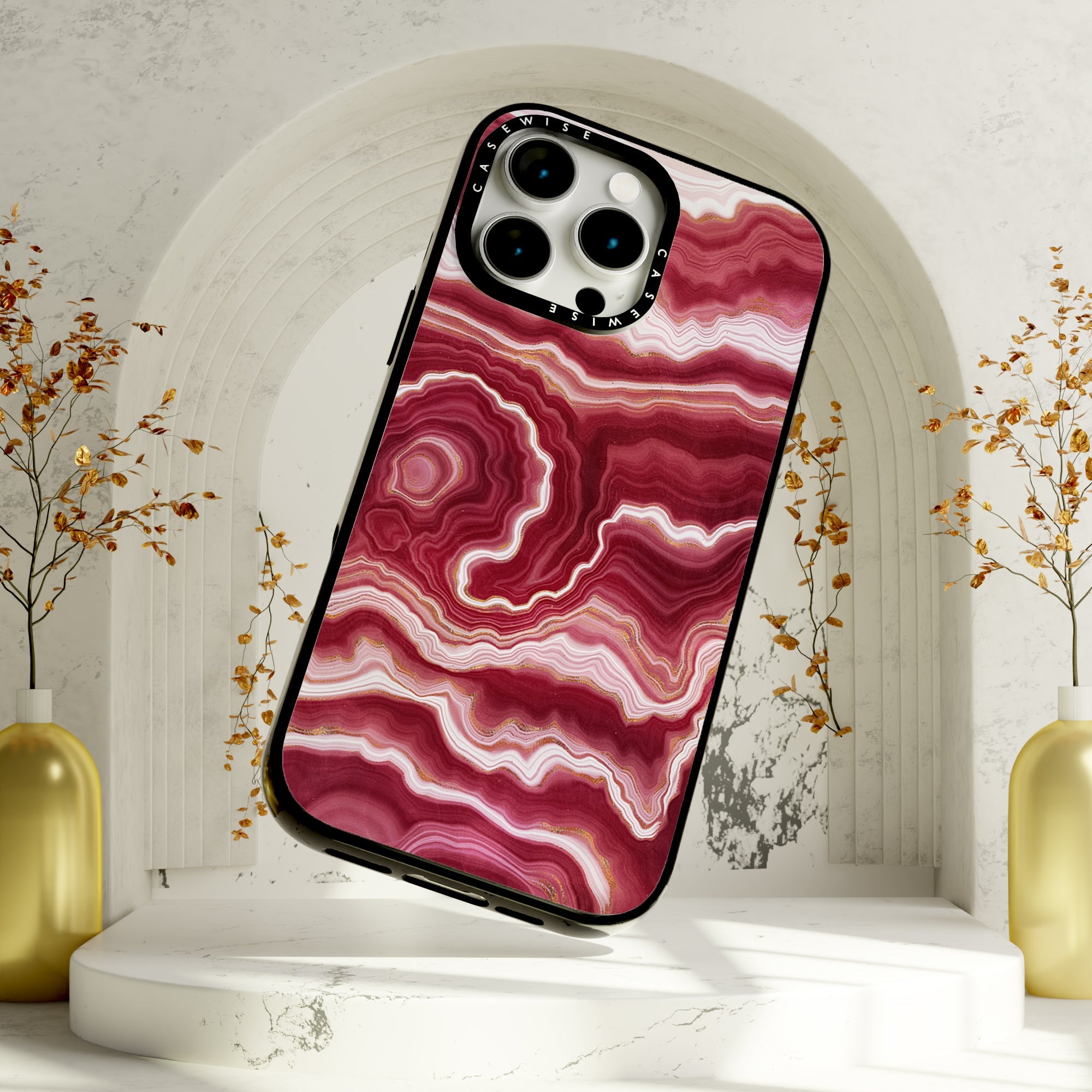 CASEWISE
CASEWISE