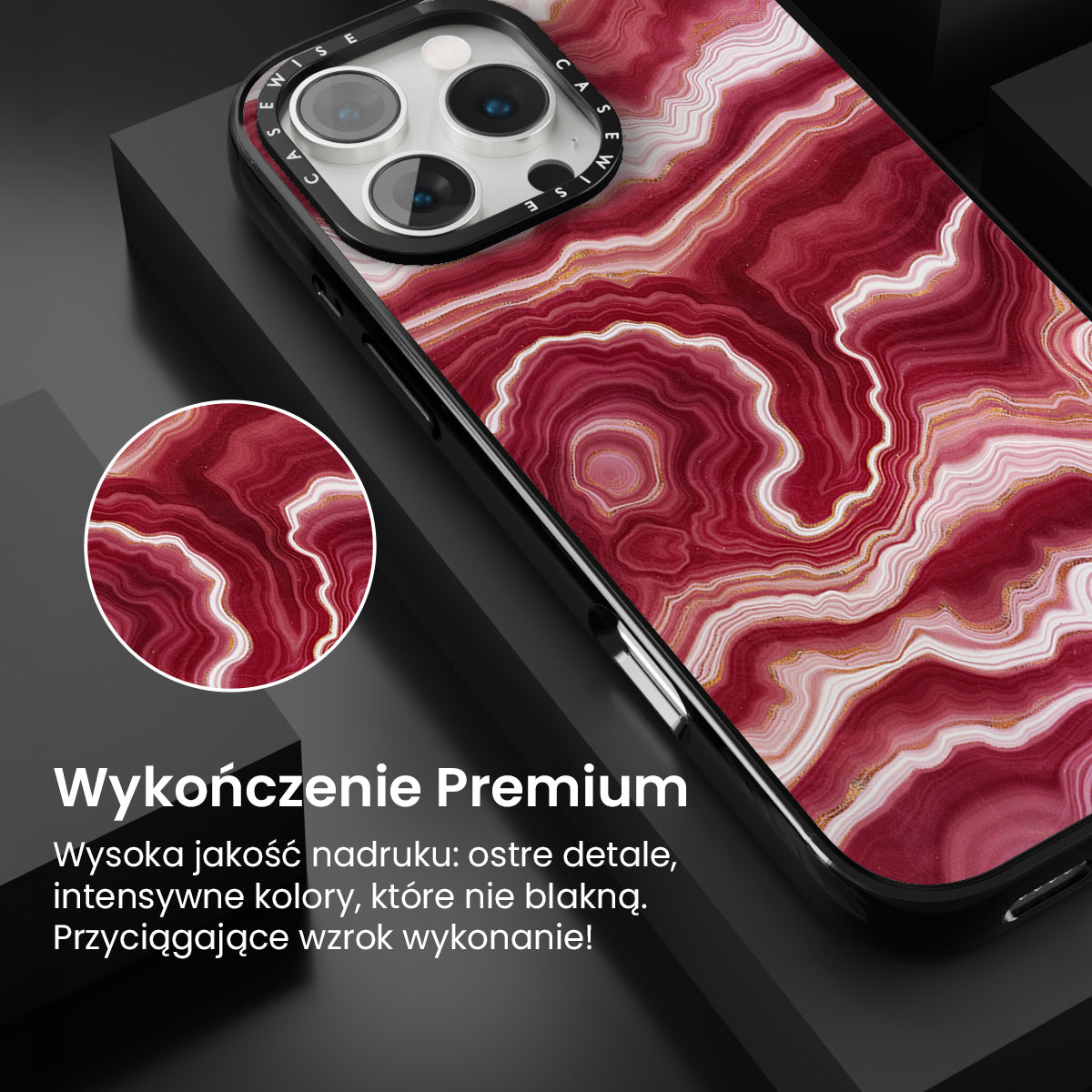 CASEWISE CASEWISE

Wykończenie Premium

Wysoka jakość nadruku: ostre detale, intensywne kolory, które nie blakną. Przyciągające wzrok wykonanie!