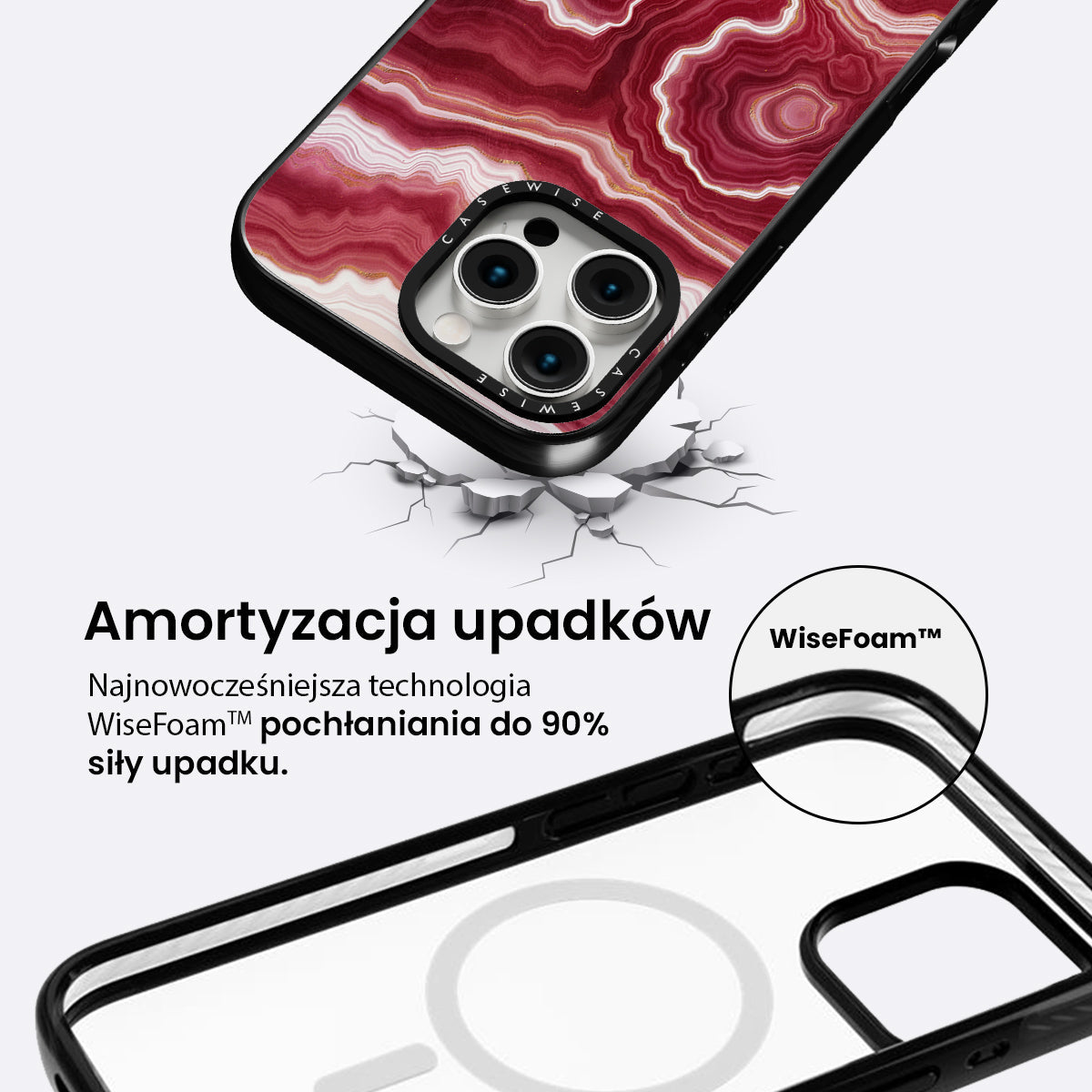 CASEWISE

CASEWISE

Amortyzacja upadków

Najnowocześniejsza technologia WiseFoam™ pochłaniania do 90% siły upadku.

WiseFoam™