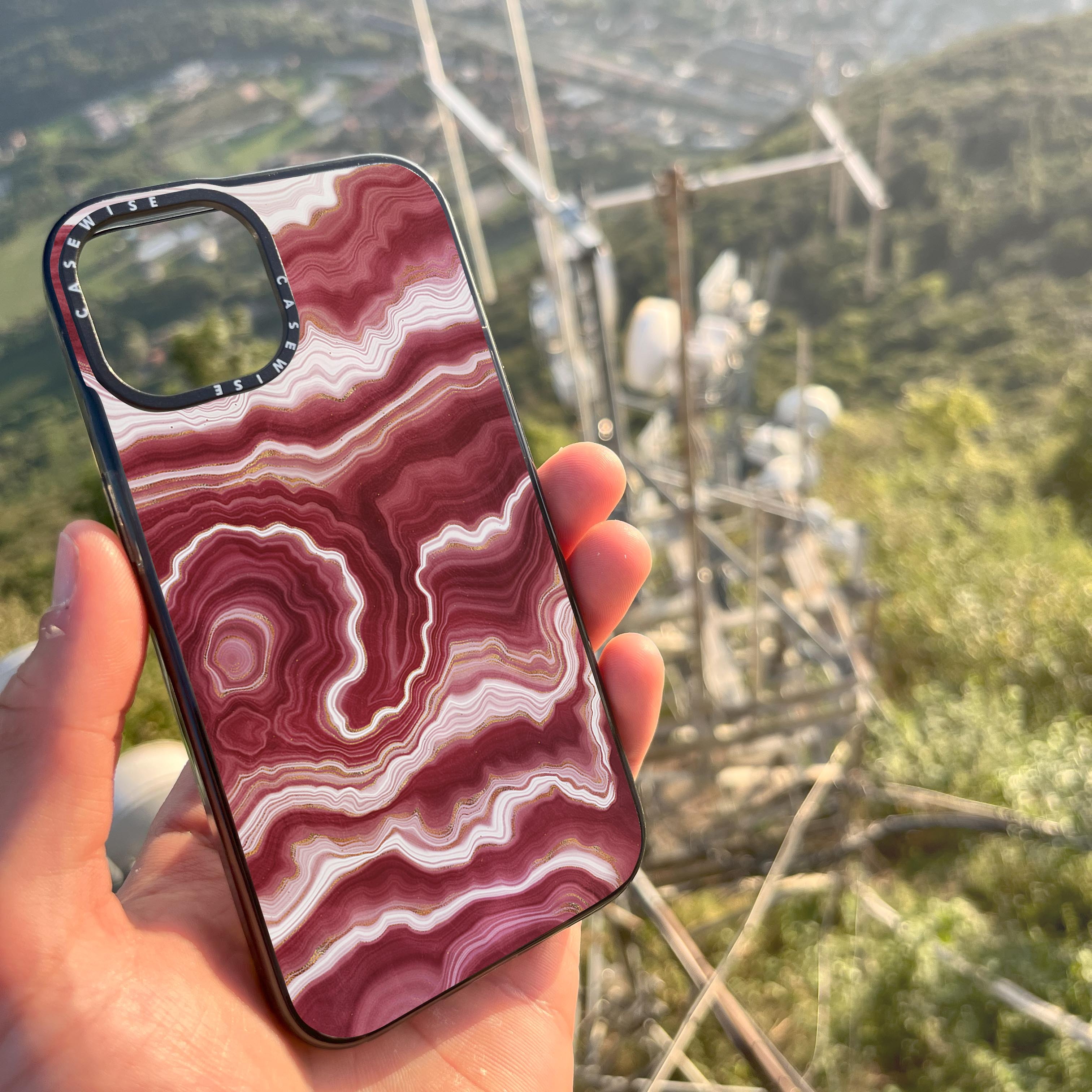 CASEWISE
CASEWISE