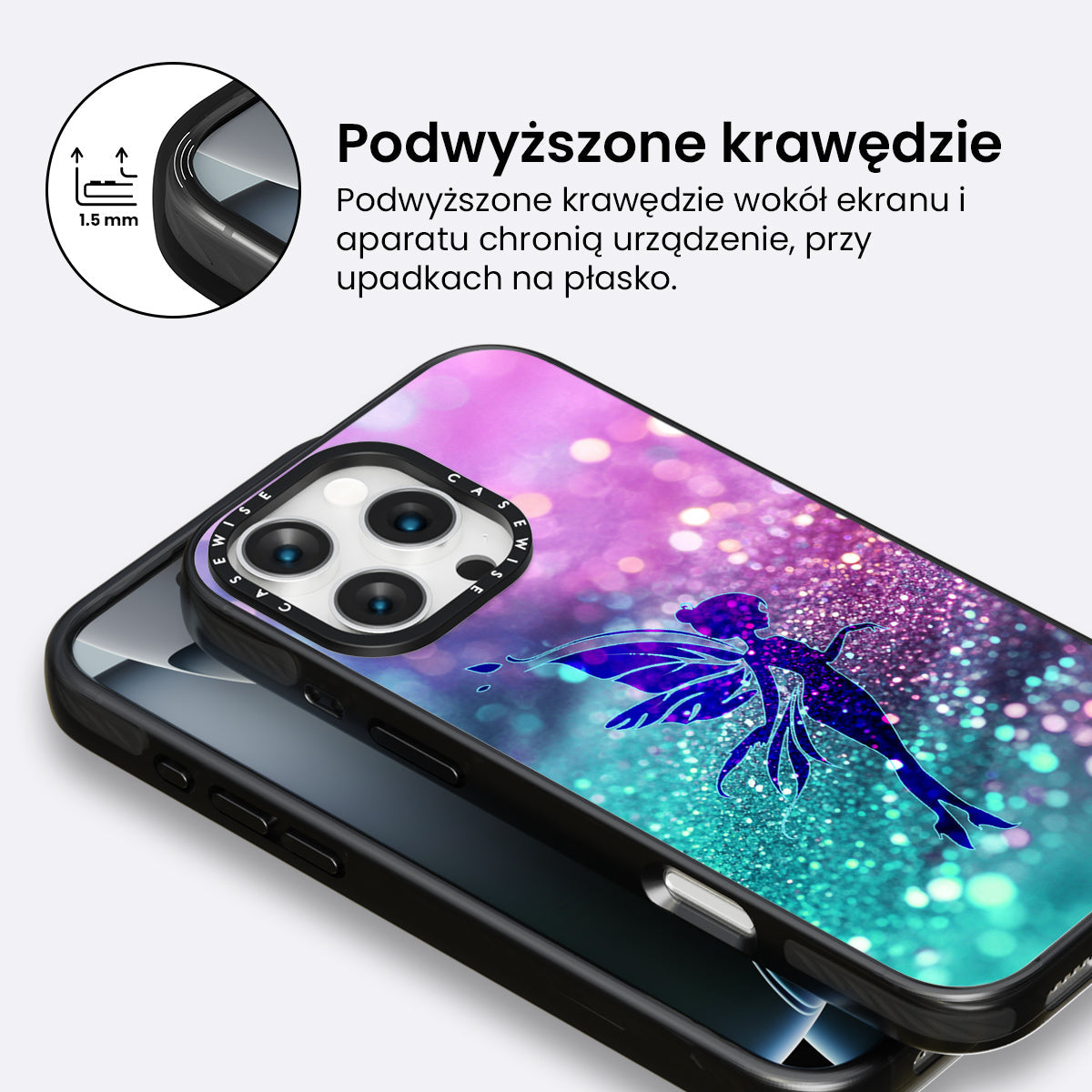 1.5 mm

Podwyższone krawędzie

Podwyższone krawędzie wokół ekranu i aparatu chronią urządzenie, przy upadkach na płasko.

CASEWISE
CASEWISE