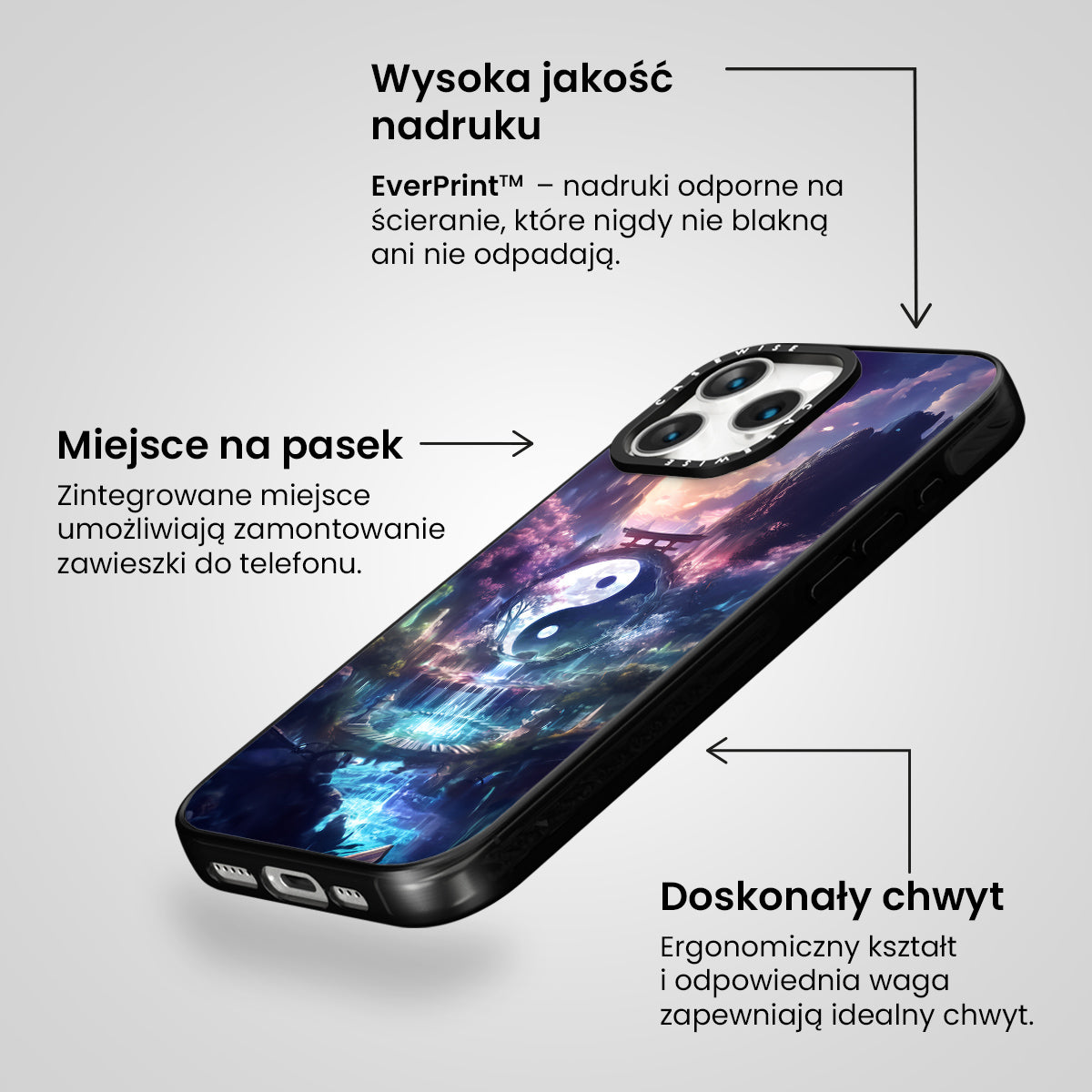 Wysoka jakość nadruku

EverPrint™ – nadruki odporne na ścieranie, które nigdy nie blakną ani nie odpadają.

Miejsce na pasek

Zintegrowane miejsce umożliwiają zamontowanie zawieszki do telefonu.

CASEWISE

CASEWISE

Doskonały chwyt

Ergonomiczny kształt i odpowiednia waga zapewniają idealny chwyt.