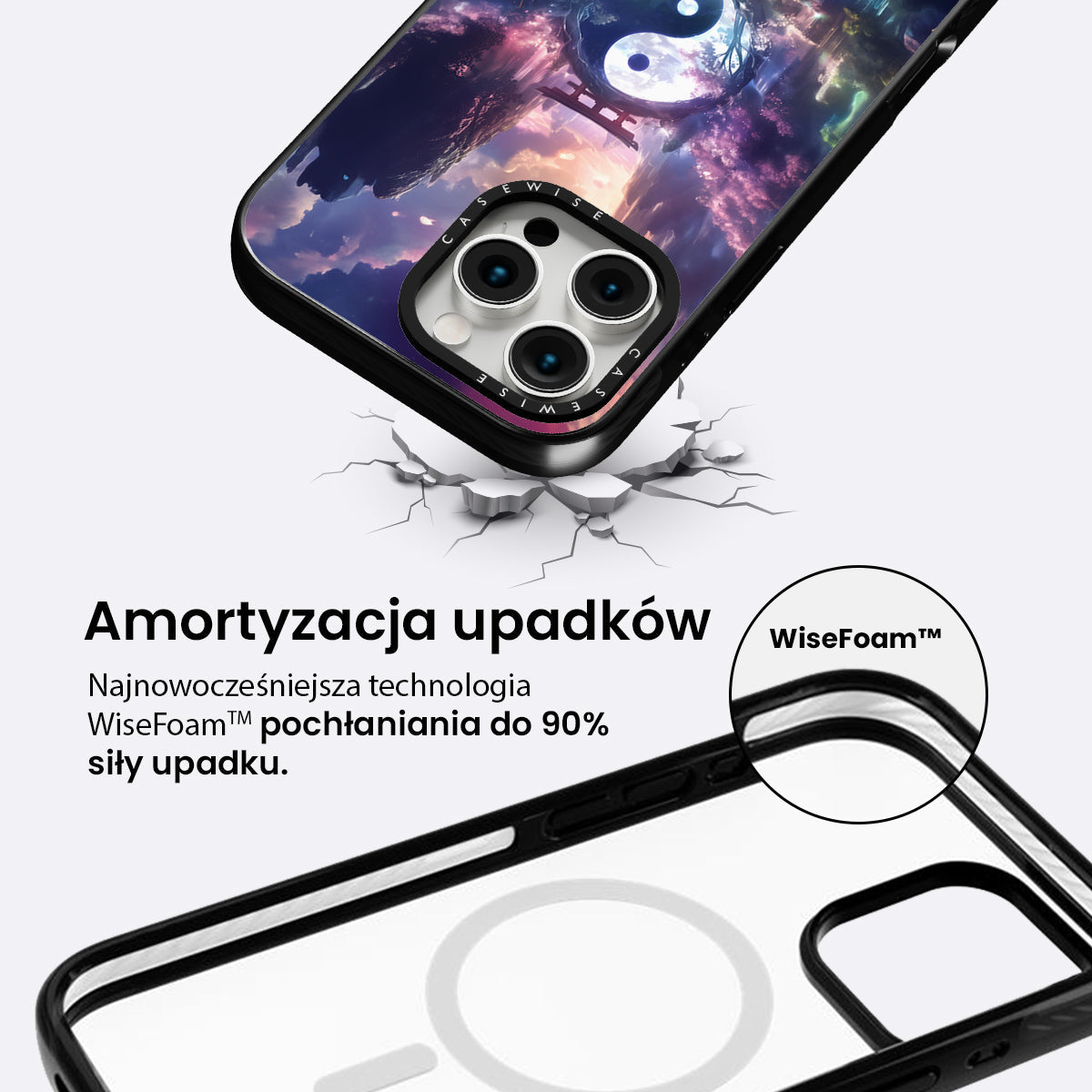 CASEWISE

CASEWISE

Amortyzacja upadków

Najnowocześniejsza technologia WiseFoam™ pochłaniania do 90% siły upadku.

WiseFoam™