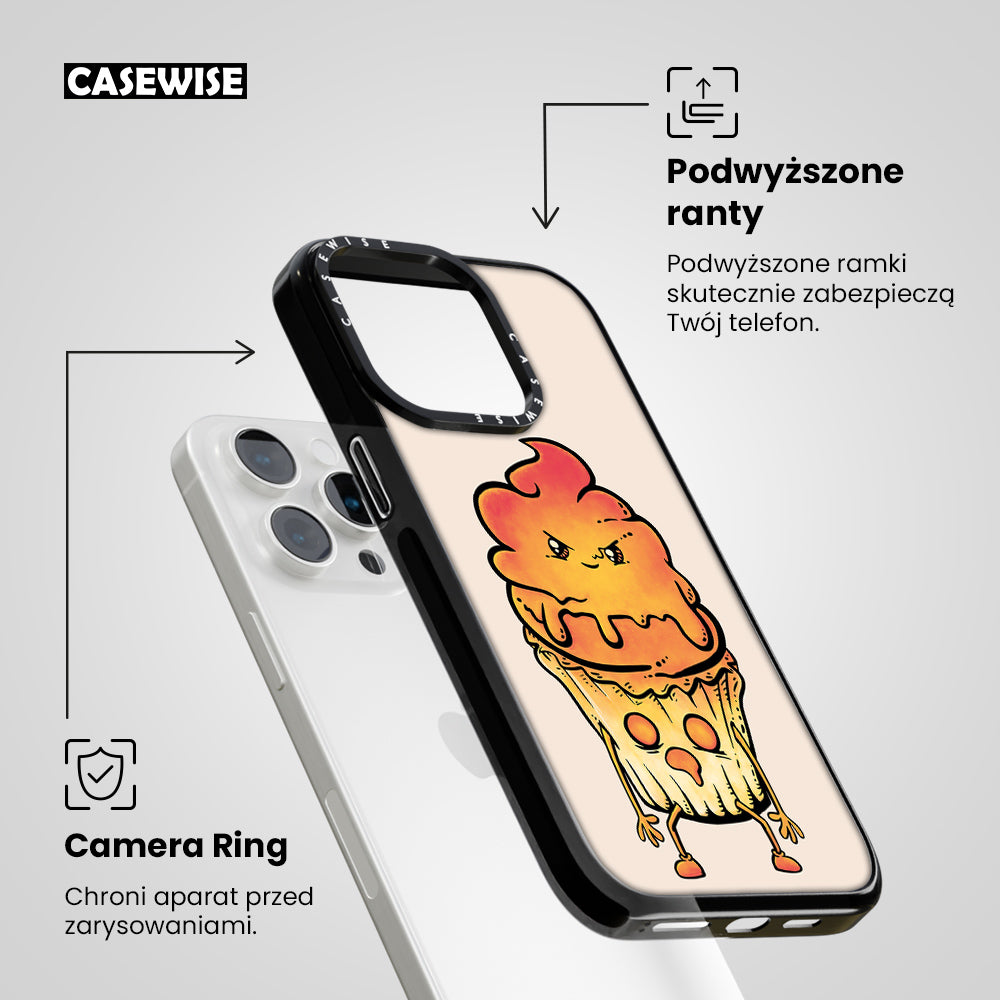 CASEWISE

Podwyższone ranty

Podwyższone ramki skutecznie zabezpieczą Twój telefon.

CASEWISE CASEWISE

Camera Ring

Chroni aparat przed zarysowaniami.