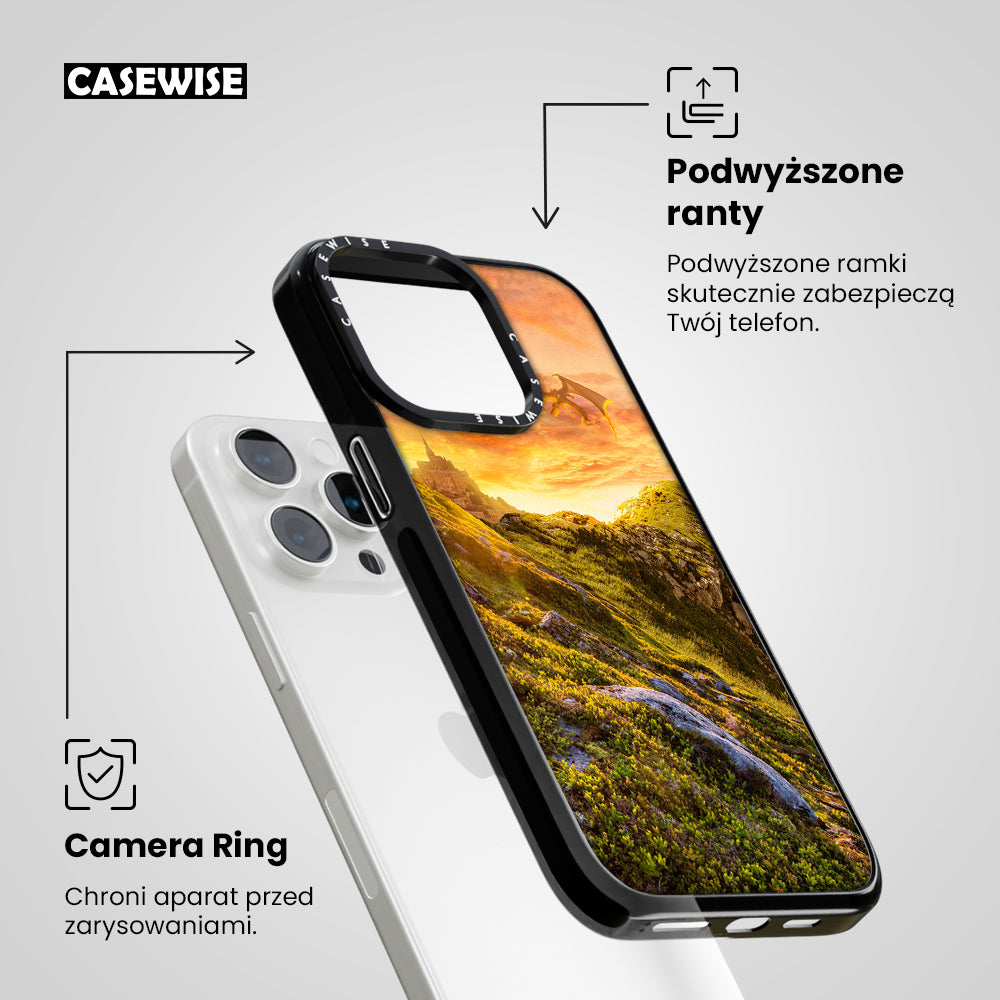 CASEWISE

Podwyższone ranty

Podwyższone ramki skutecznie zabezpieczą Twój telefon.

CASEWISE CASEWISE

Camera Ring

Chroni aparat przed zarysowaniami.