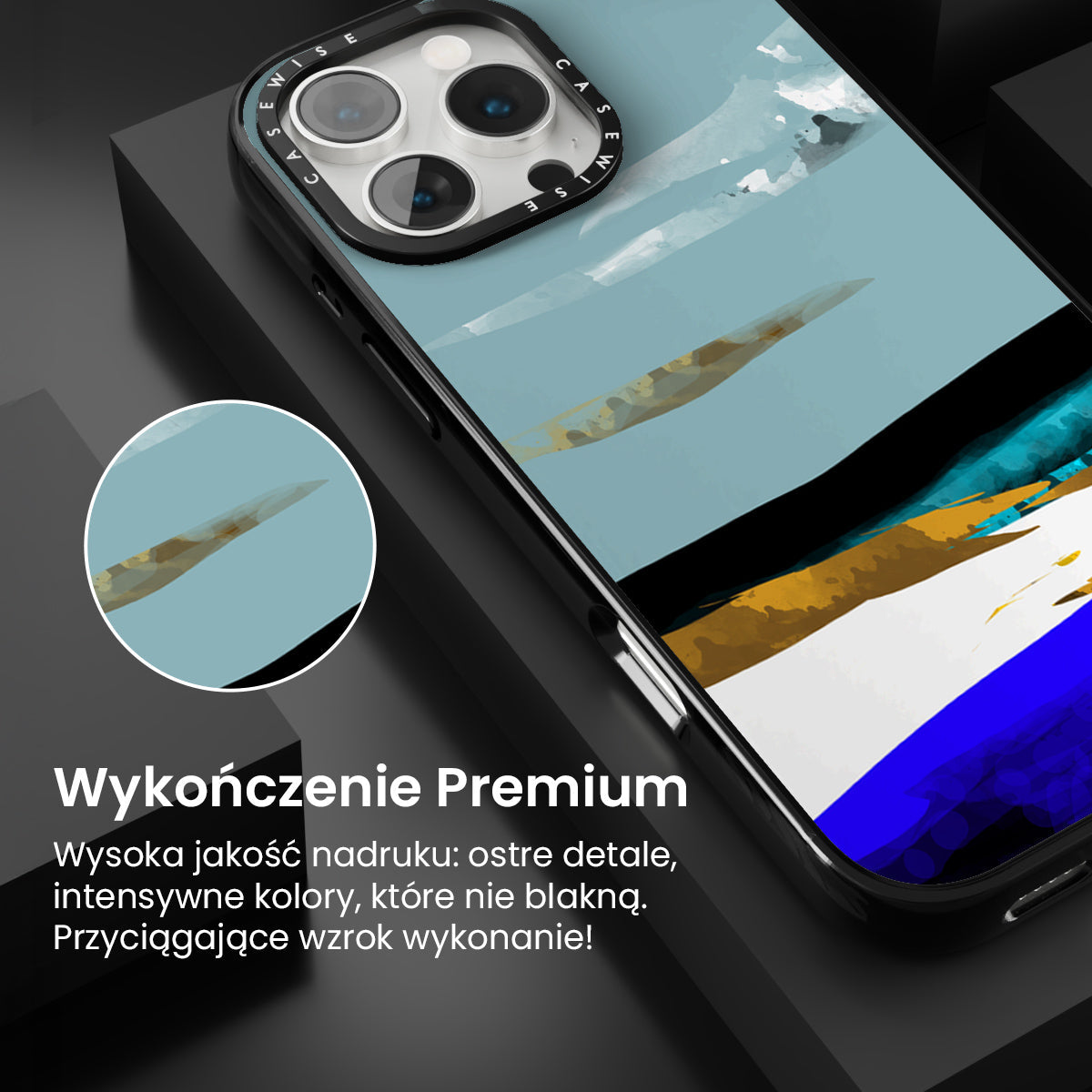 CASEWISE CASEWISE

Wykończenie Premium

Wysoka jakość nadruku: ostre detale, intensywne kolory, które nie blakną. Przyciągające wzrok wykonanie!