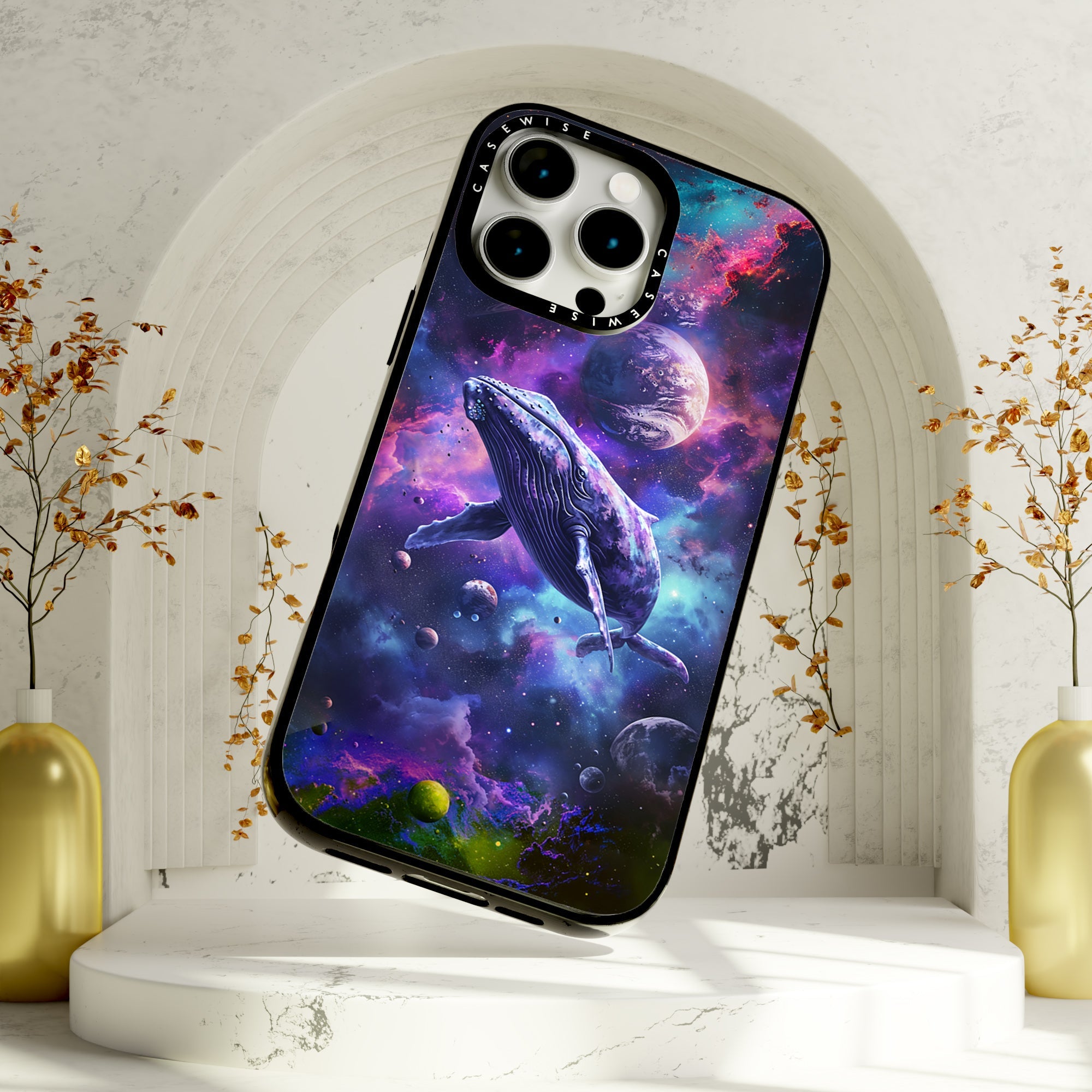 CASEWISE
CASEWISE