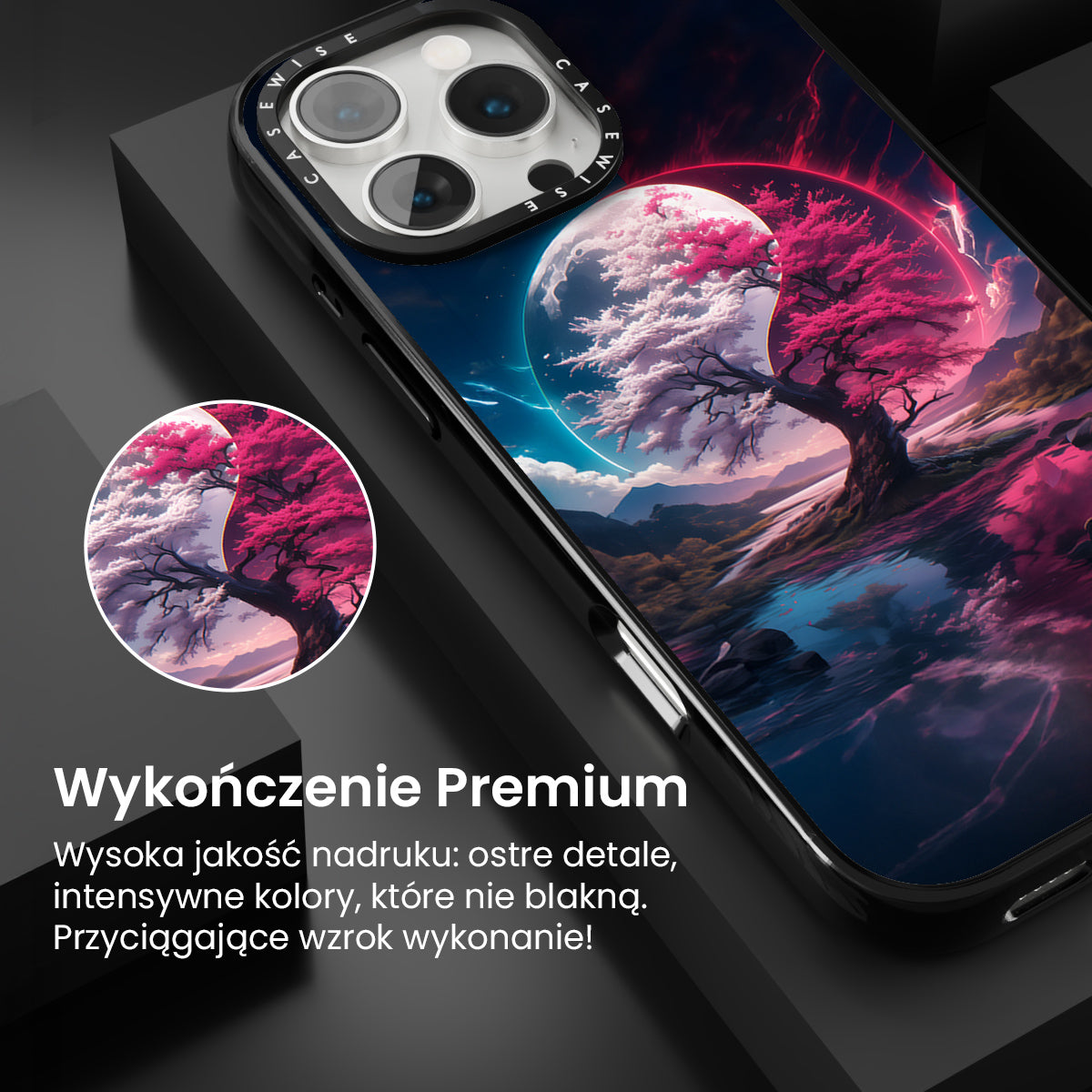 CASEWISE CASEWISE

Wykończenie Premium

Wysoka jakość nadruku: ostre detale, intensywne kolory, które nie blakną. Przyciągające wzrok wykonanie!