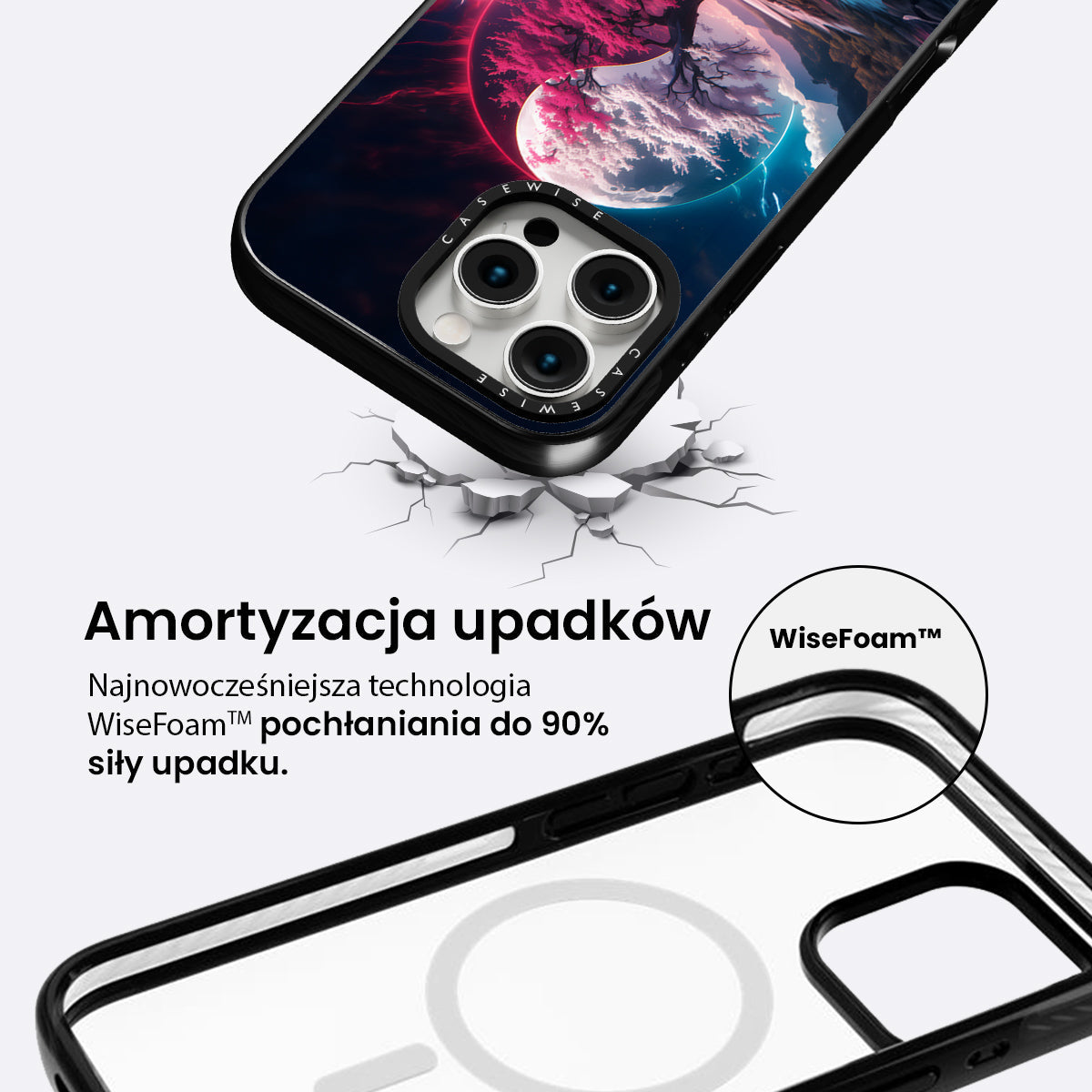 CASEWISE
CASEWISE

Amortyzacja upadków

Najnowocześniejsza technologia WiseFoam™ pochłaniania do 90% siły upadku.

WiseFoam™