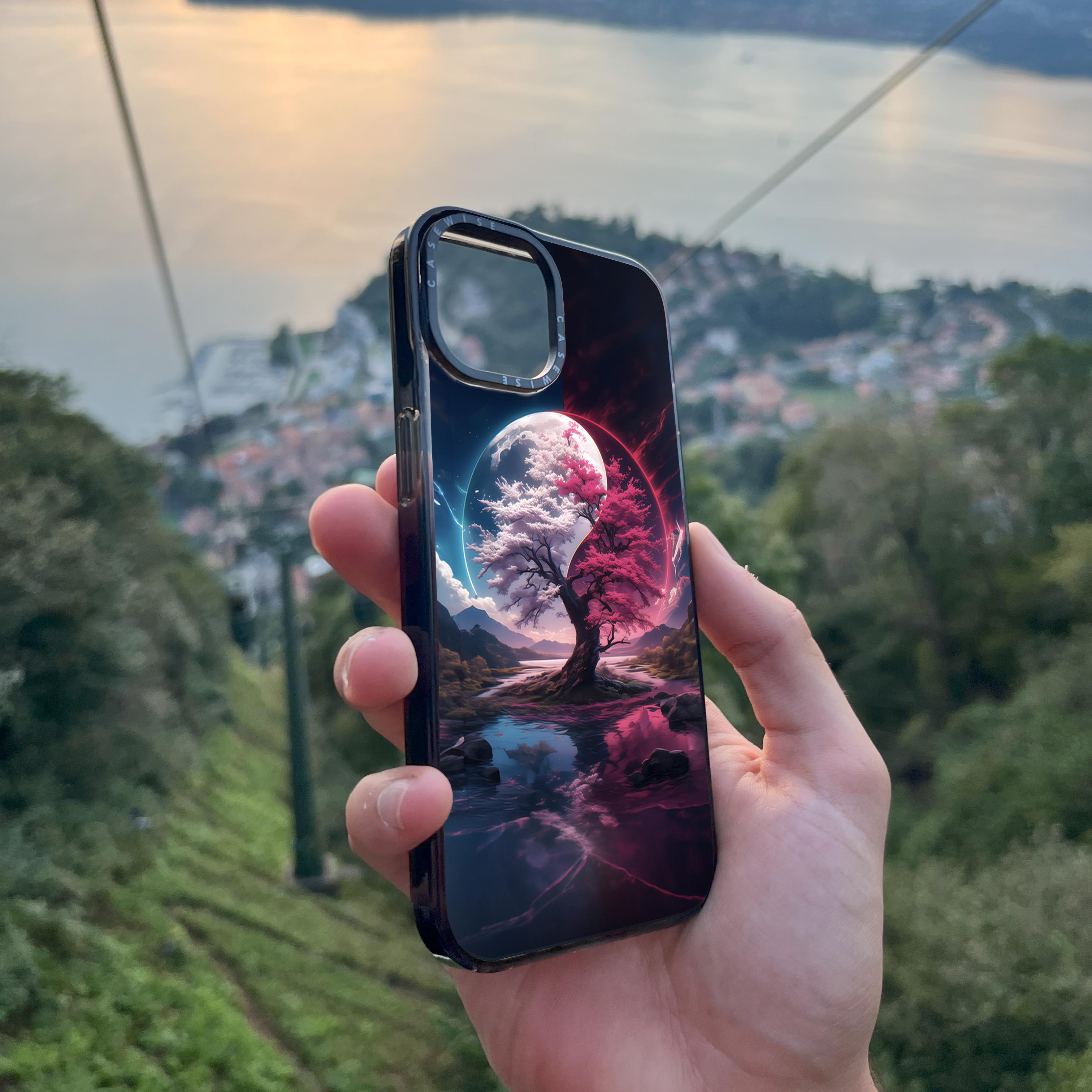 CASEWISE
CASEWISE