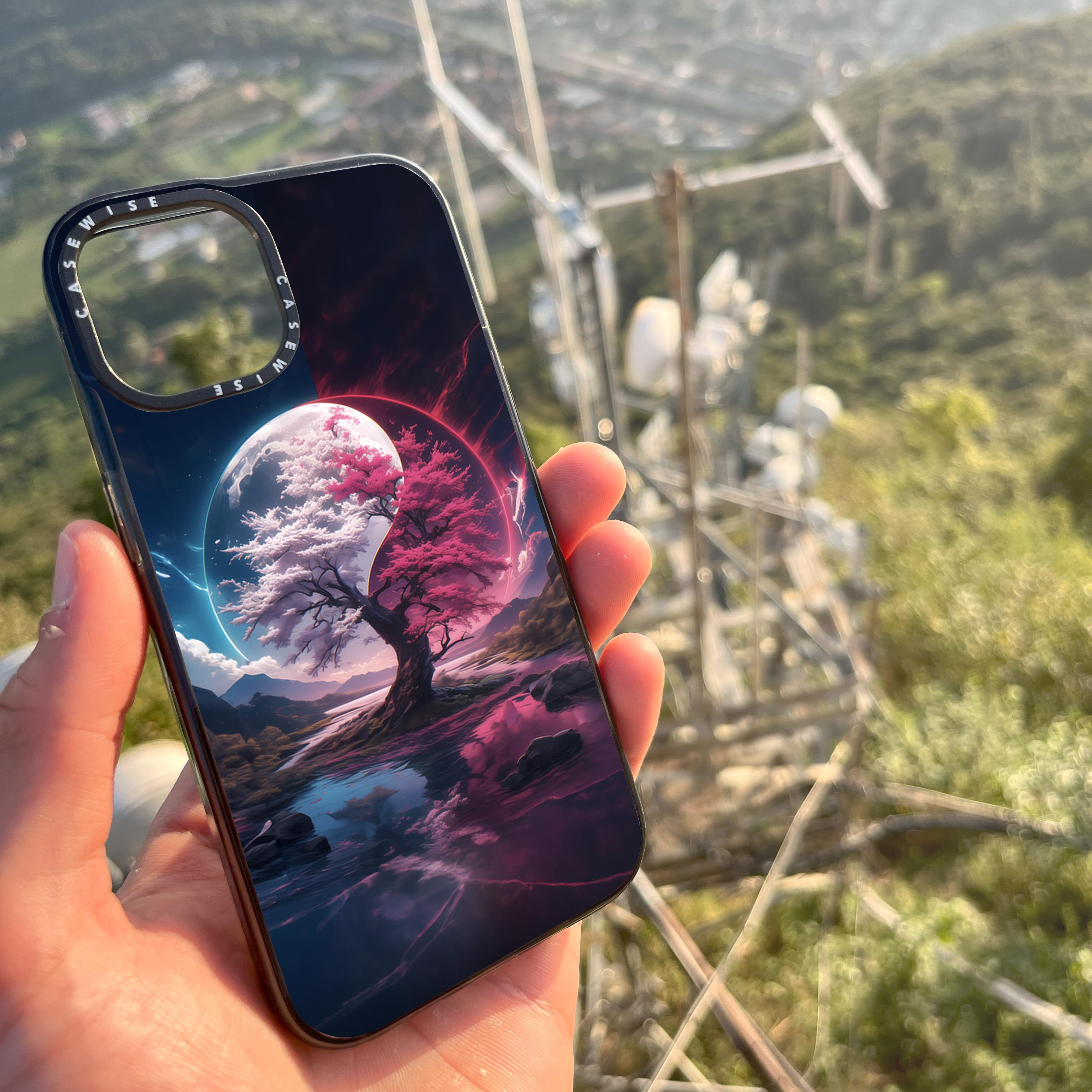 CASEWISE
CASEWISE