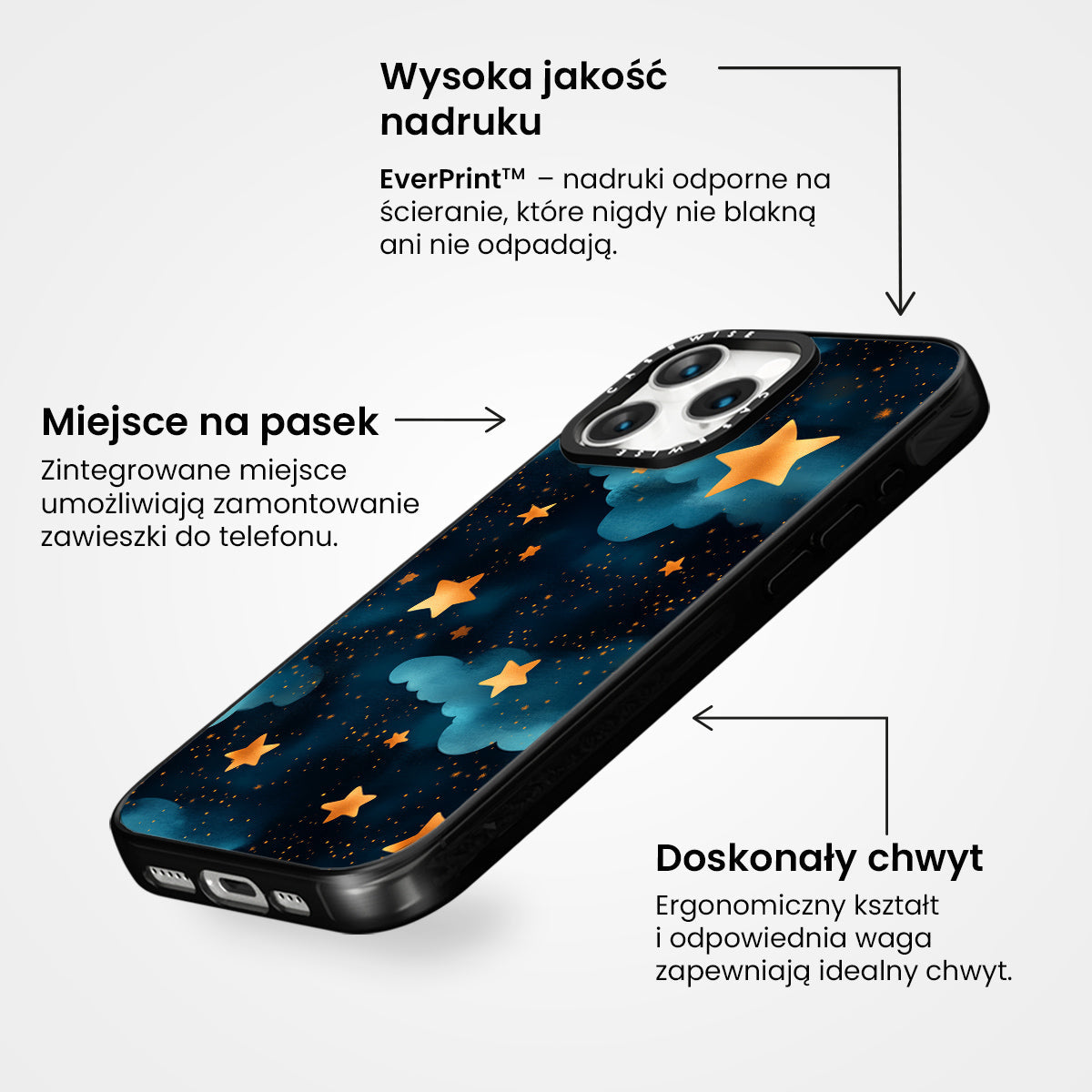 Wysoka jakość nadruku

EverPrint™ – nadruki odporne na ścieranie, które nigdy nie blakną ani nie odpadają.

Miejsce na pasek

Zintegrowane miejsce umożliwiają zamontowanie zawieszki do telefonu.

CASEWISE

CASEWISE

Doskonały chwyt

Ergonomiczny kształt i odpowiednia waga zapewniają idealny chwyt.