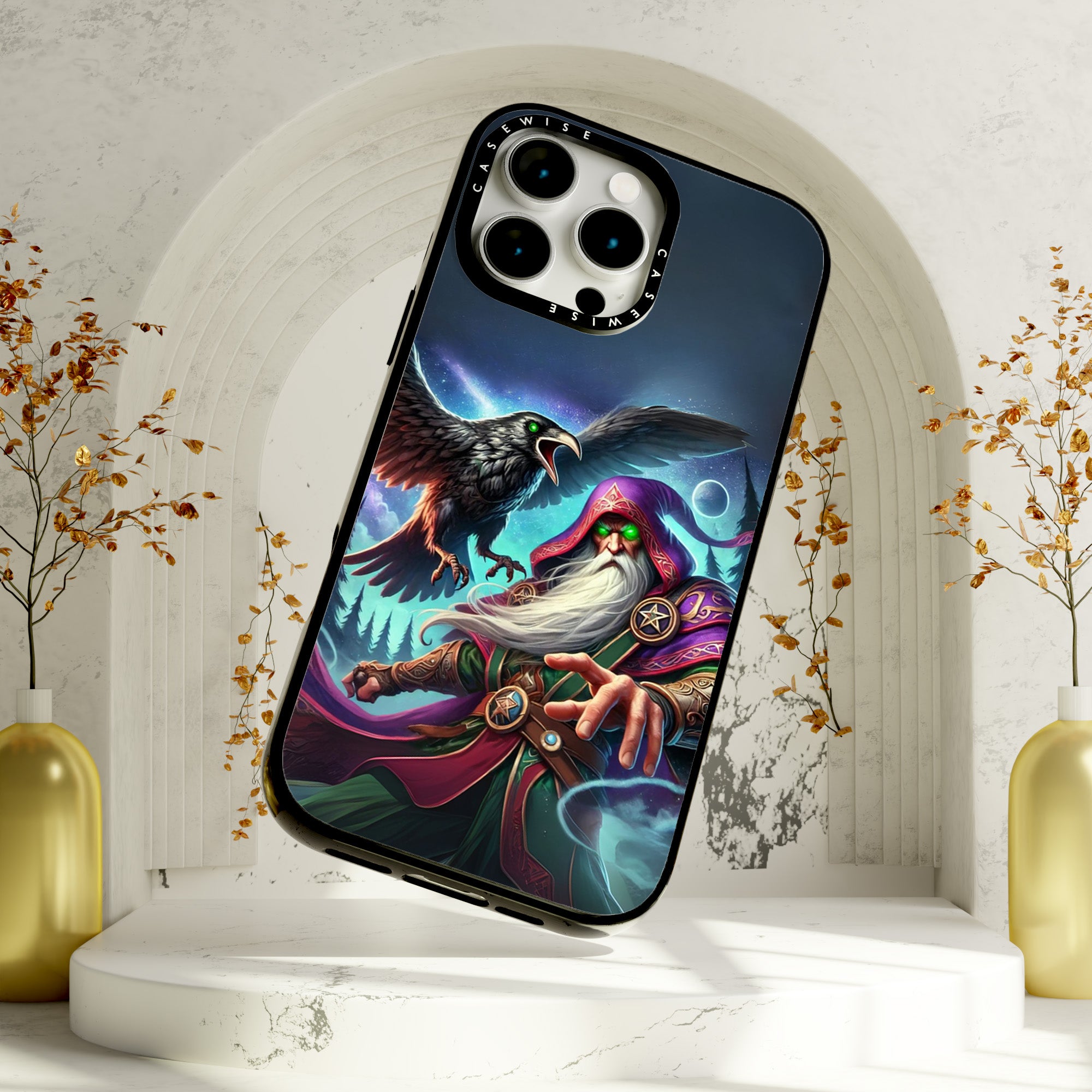 CASEWISE
CASEWISE