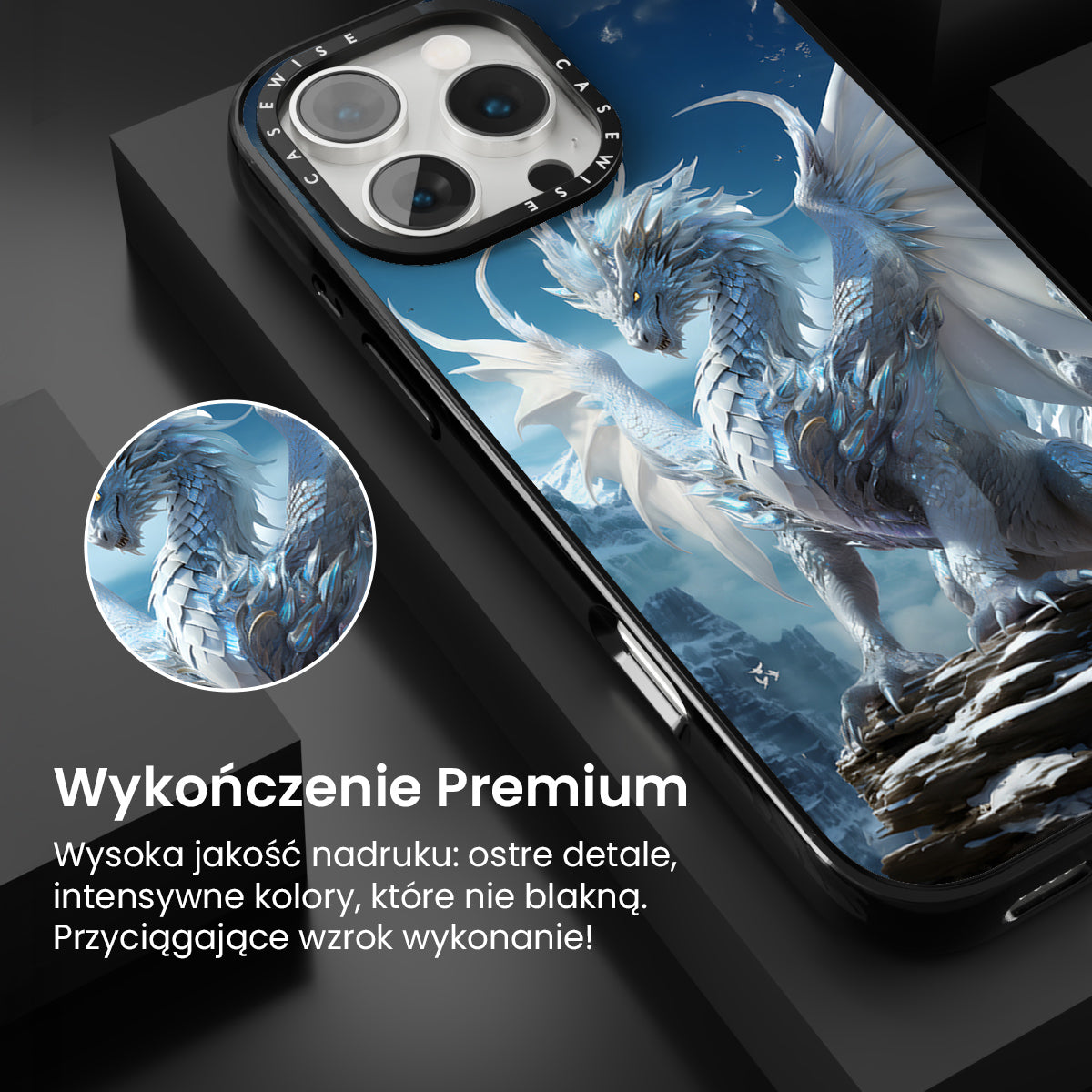 CASEWISE CASEWISE

Wykończenie Premium

Wysoka jakość nadruku: ostre detale, intensywne kolory, które nie blakną. Przyciągające wzrok wykonanie!