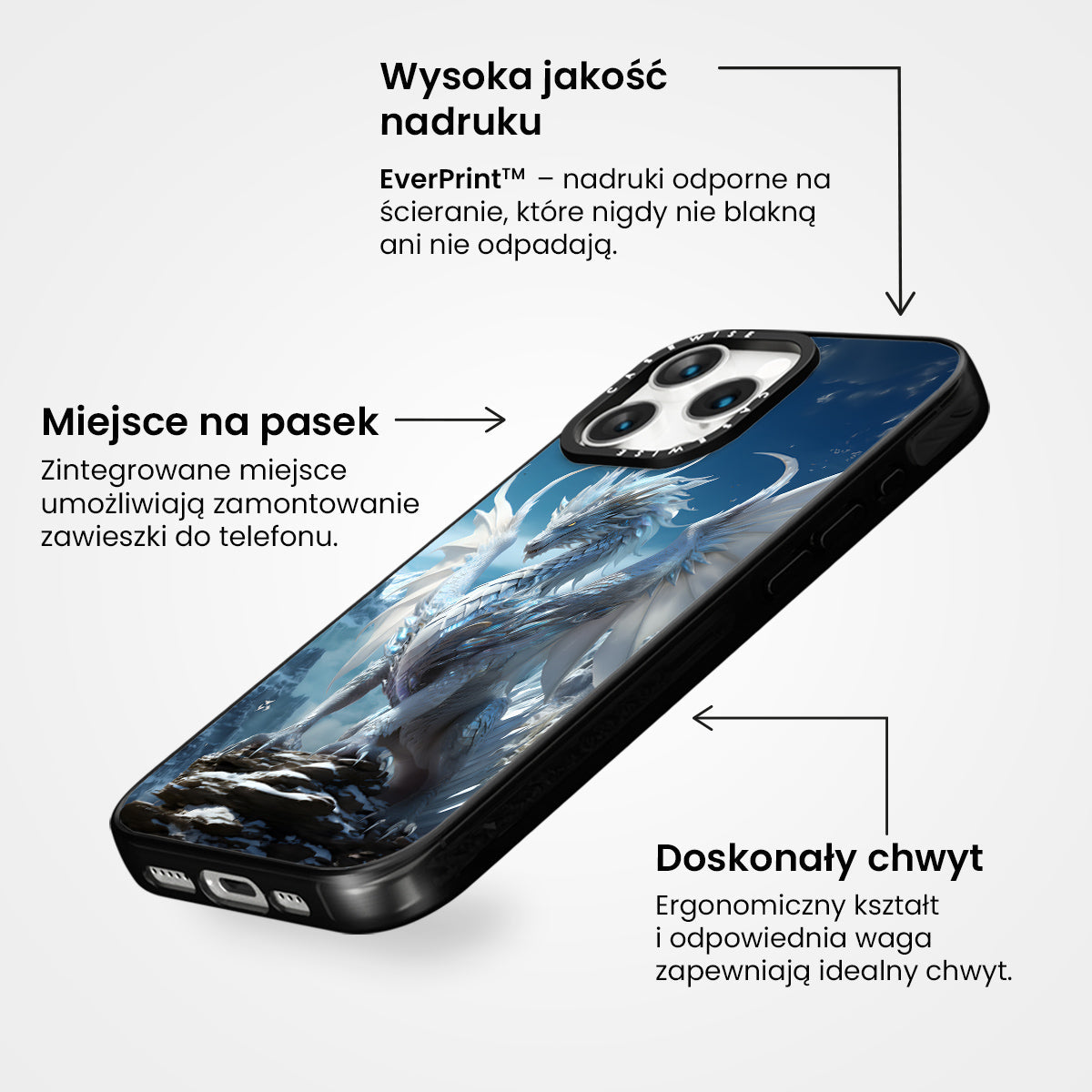 Wysoka jakość nadruku

EverPrint™ – nadruki odporne na ścieranie, które nigdy nie blakną ani nie odpadają.

Miejsce na pasek

Zintegrowane miejsce umożliwiają zamontowanie zawieszki do telefonu.

CASEWISE

CASEWISE

Doskonały chwyt

Ergonomiczny kształt i odpowiednia waga zapewniają idealny chwyt.