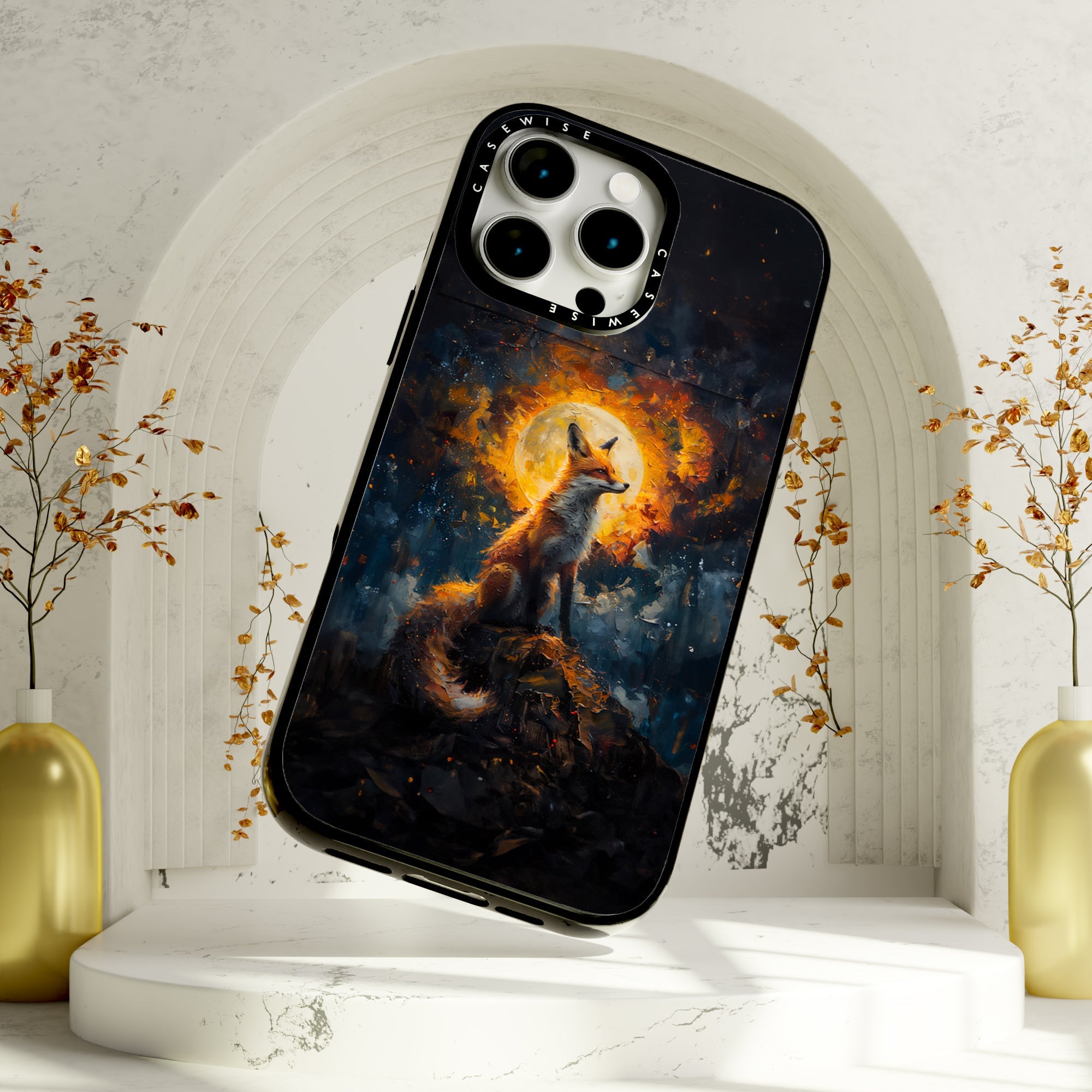 CASEWISE CASEWISE