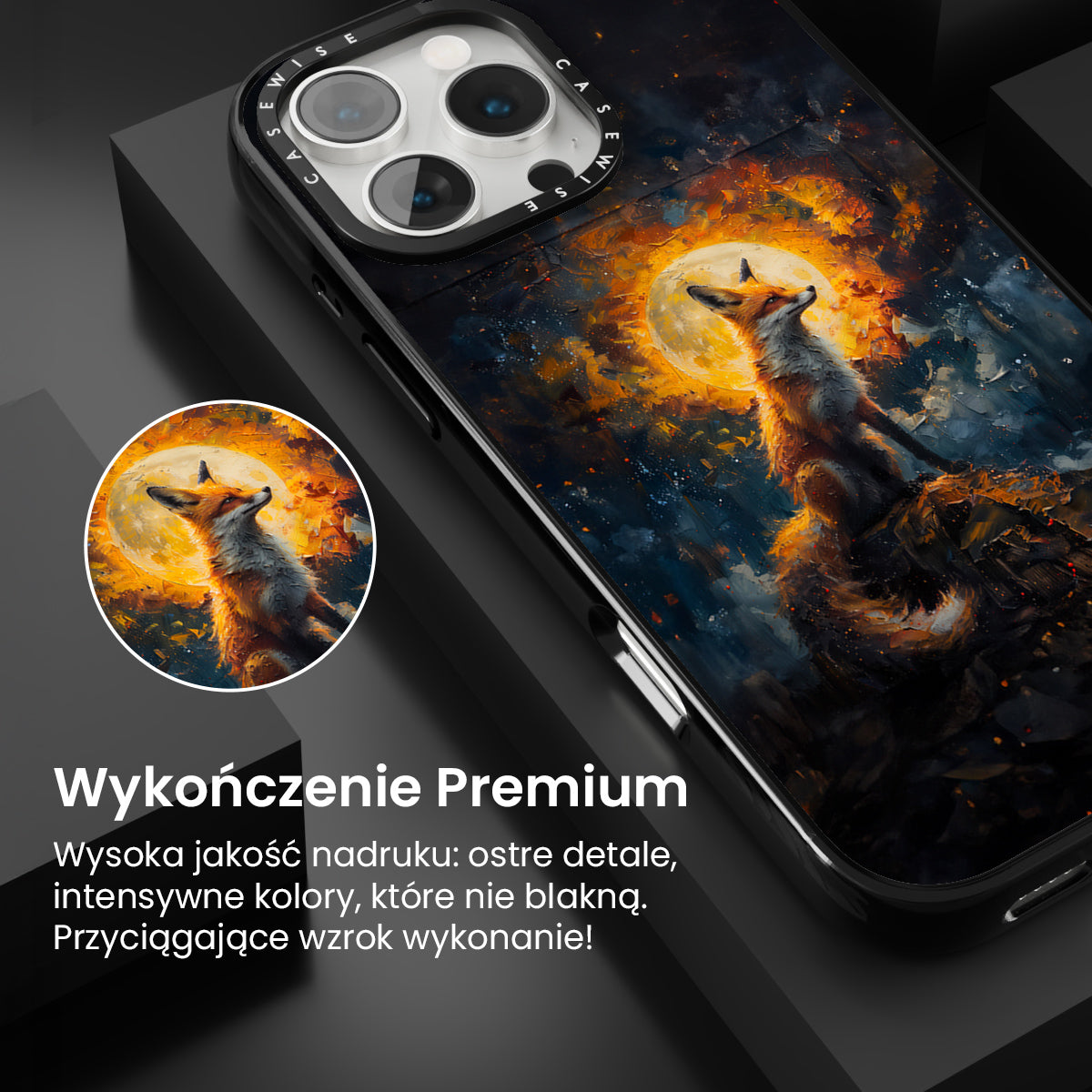 CASEWISE CASEWISE

Wykończenie Premium

Wysoka jakość nadruku: ostre detale, intensywne kolory, które nie blakną. Przyciągające wzrok wykonanie!