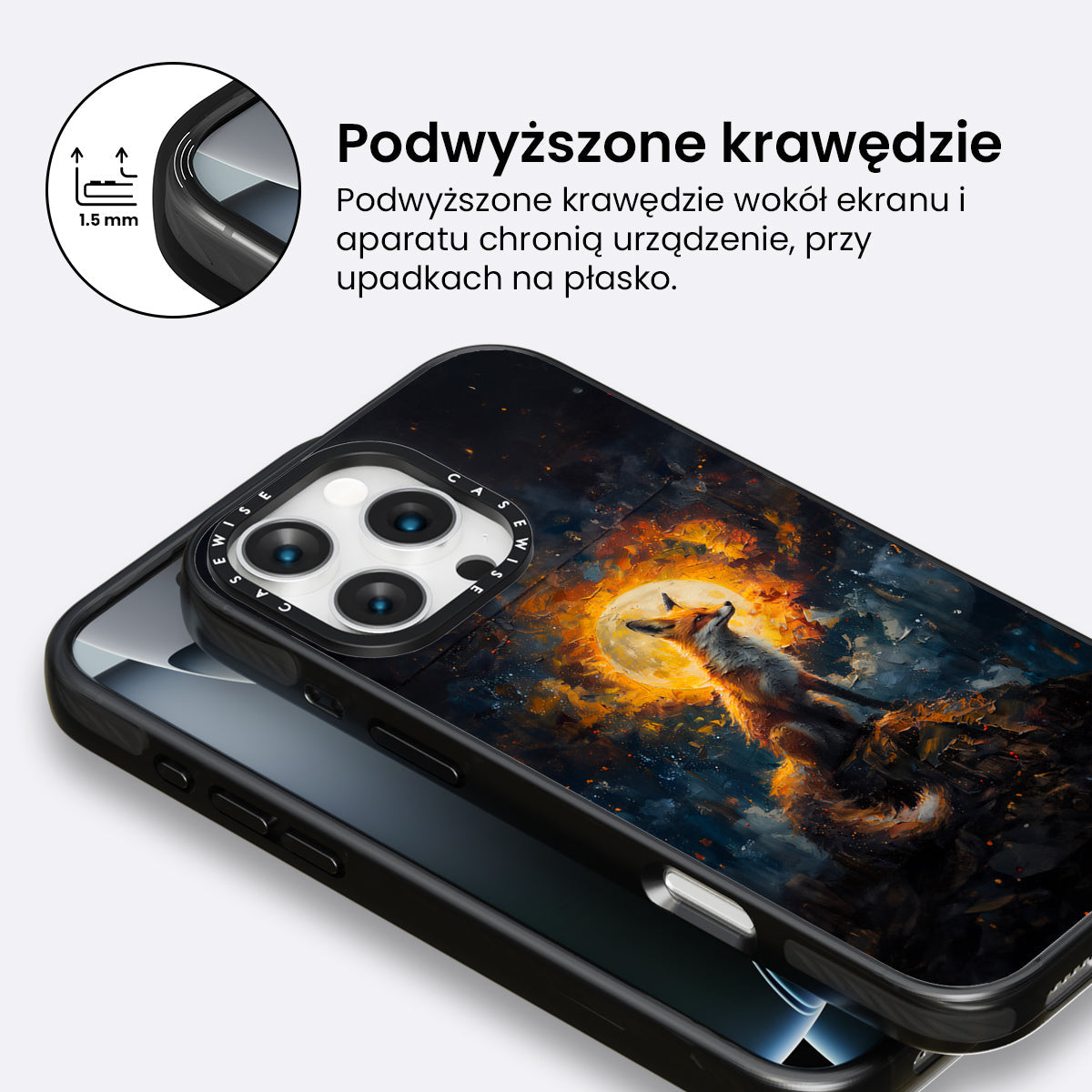 1.5 mm

Podwyższone krawędzie

Podwyższone krawędzie wokół ekranu i aparatu chronią urządzenie, przy upadkach na płasko.

CASEWISE CASEWISE