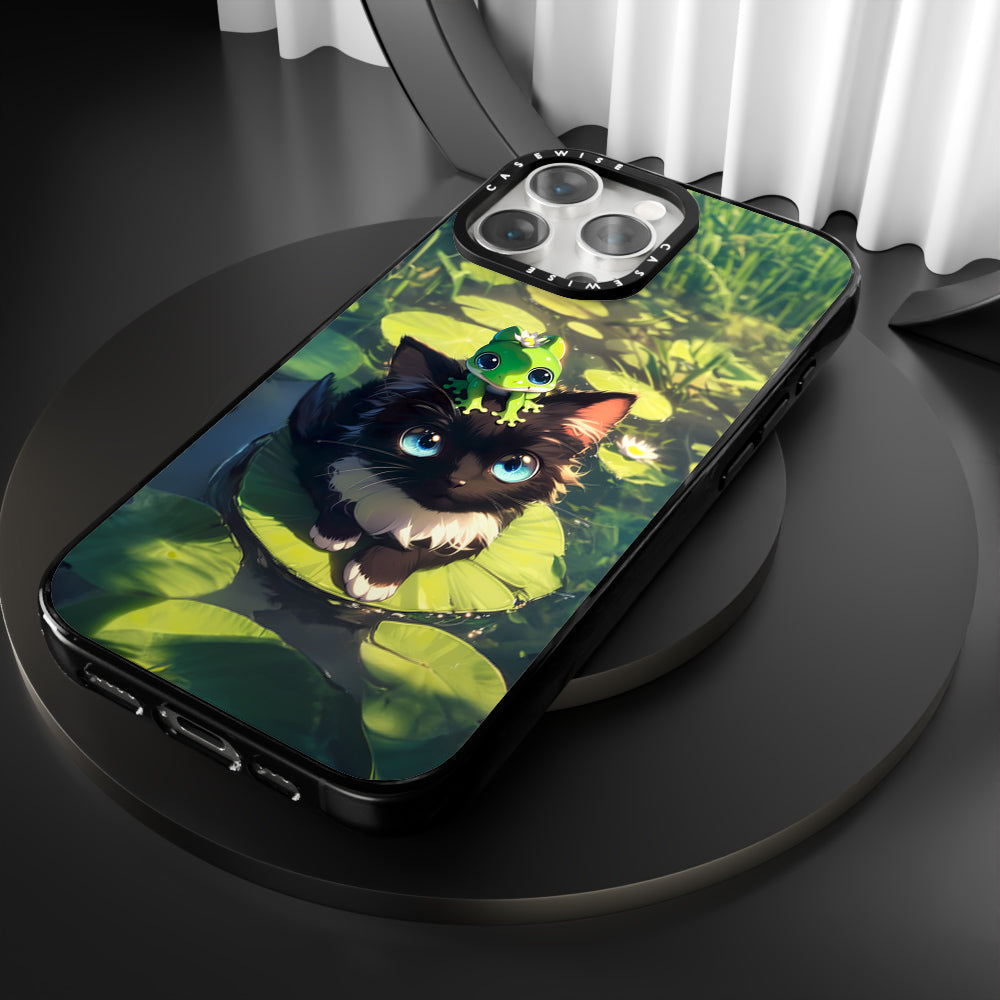 CASEWISE CASEWISE