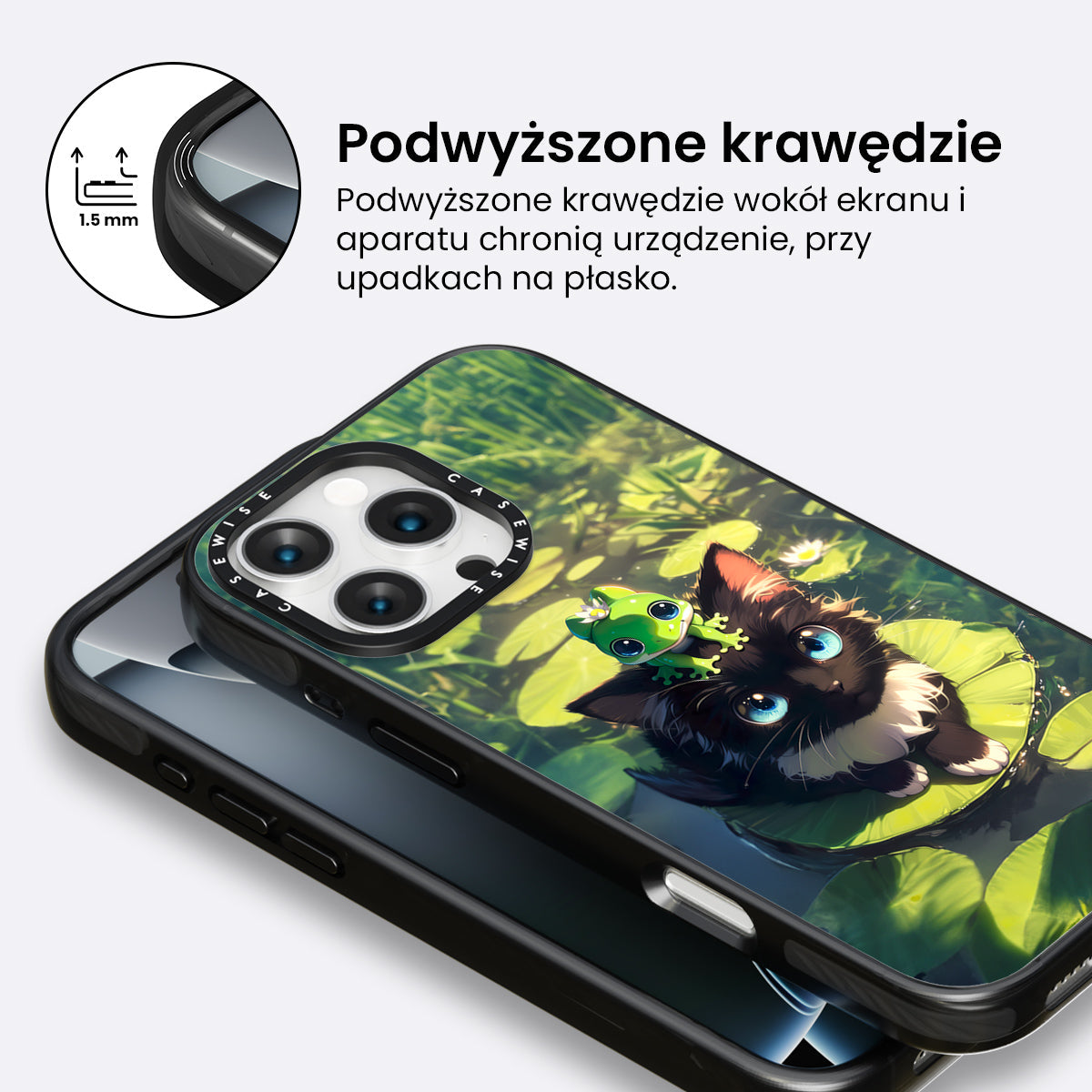 1.5 mm

Podwyższone krawędzie

Podwyższone krawędzie wokół ekranu i aparatu chronią urządzenie, przy upadkach na płasko.

CASEWISE CASEWISE