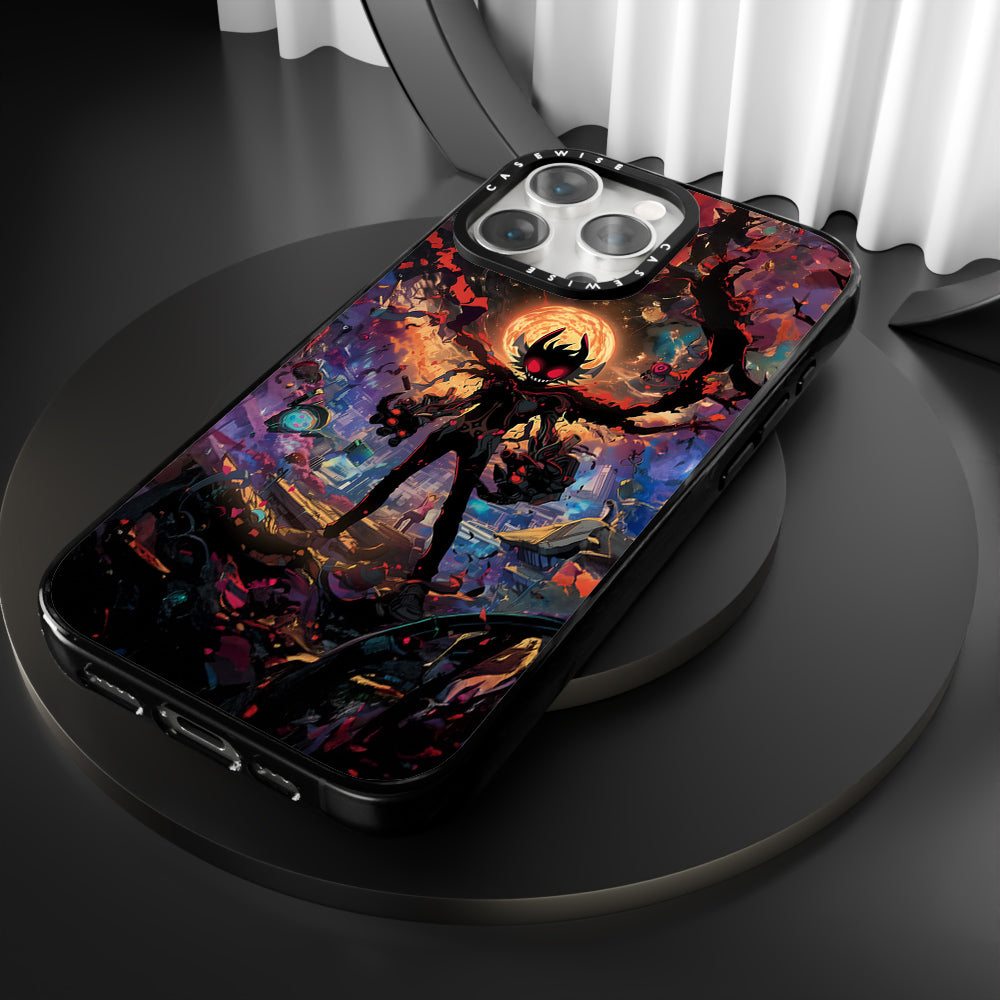 CASEWISE
CASEWISE